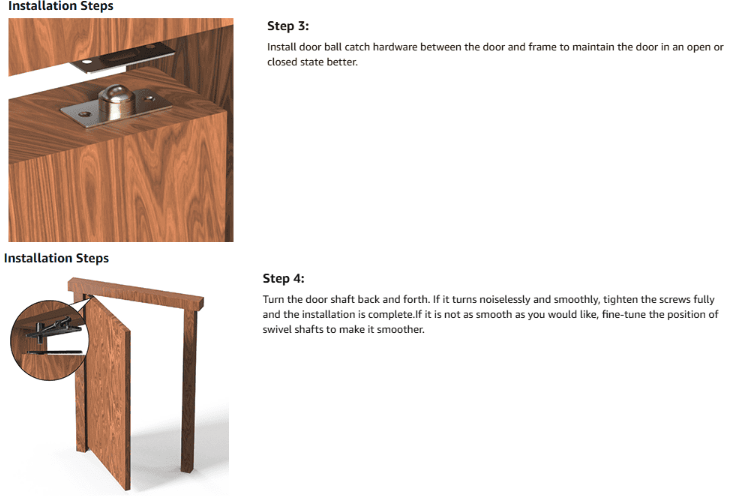 Installation Steps

Step 3:

Install door ball catch hardware between the door and frame to maintain the door in an open or closed state better.

Installation Steps

Step 4:

Turn the door shaft back and forth. If it turns noiselessly and smoothly, tighten the screws fully and the installation is complete.If it is not as smooth as you would like, fine-tune the position of swivel shafts to make it smoother.