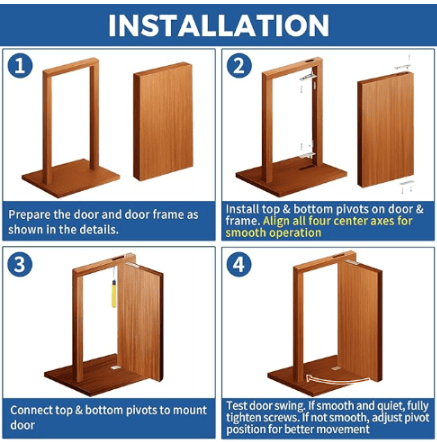 INSTALLATION

1

Prepare the door and door frame as shown in the details.

2

Install top & bottom pivots on door & frame. Align all four center axes for smooth operation

3

Connect top & bottom pivots to mount door

4

Test door swing. If smooth and quiet, fully tighten screws. If not smooth, adjust pivot position for better movement