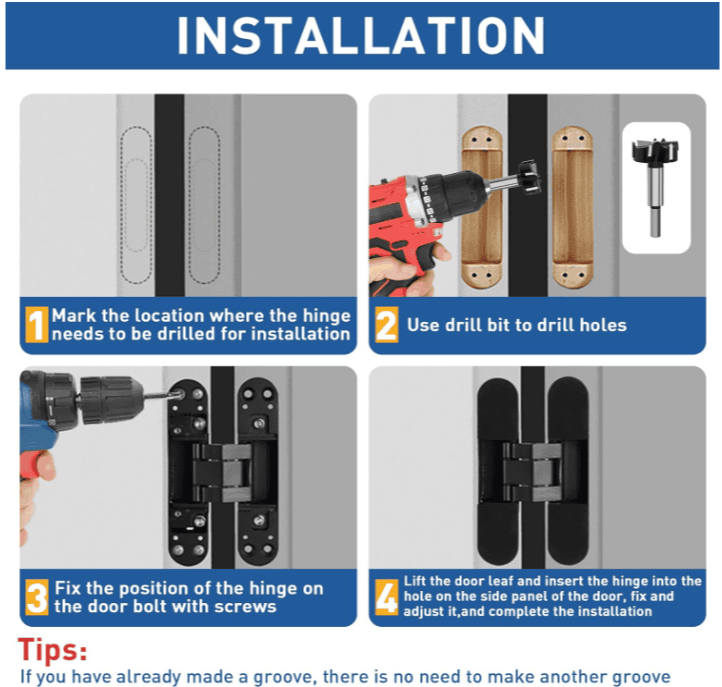 INSTALLATION

1 Mark the location where the hinge needs to be drilled for installation

2 Use drill bit to drill holes

3 Fix the position of the hinge on the door bolt with screws

4 Lift the door leaf and insert the hinge into the hole on the side panel of the door, fix and adjust it,and complete the installation

Tips:
If you have already made a groove, there is no need to make another groove