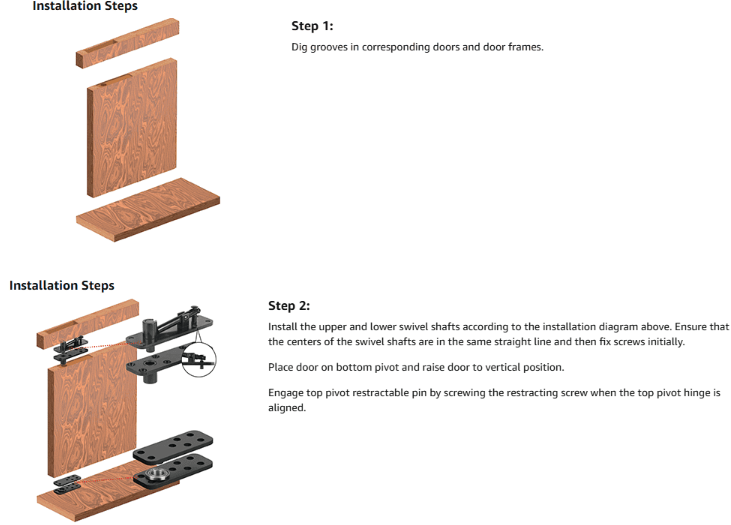 Installation Steps

Step 1:

Dig grooves in corresponding doors and door frames.

Installation Steps

Step 2:

Install the upper and lower swivel shafts according to the installation diagram above. Ensure that the centers of the swivel shafts are in the same straight line and then fix screws initially.

Place door on bottom pivot and raise door to vertical position.

Engage top pivot restractable pin by screwing the restracting screw when the top pivot hinge is aligned.