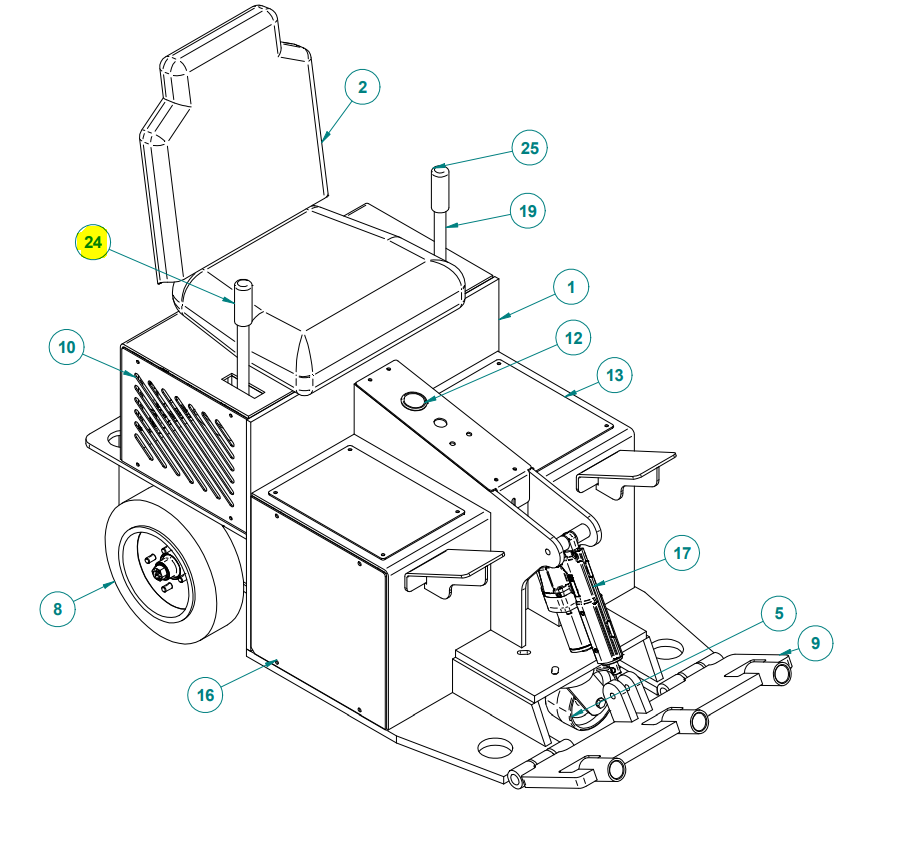 2
25
19
24
1
12
10
13
17
8
5
9
16