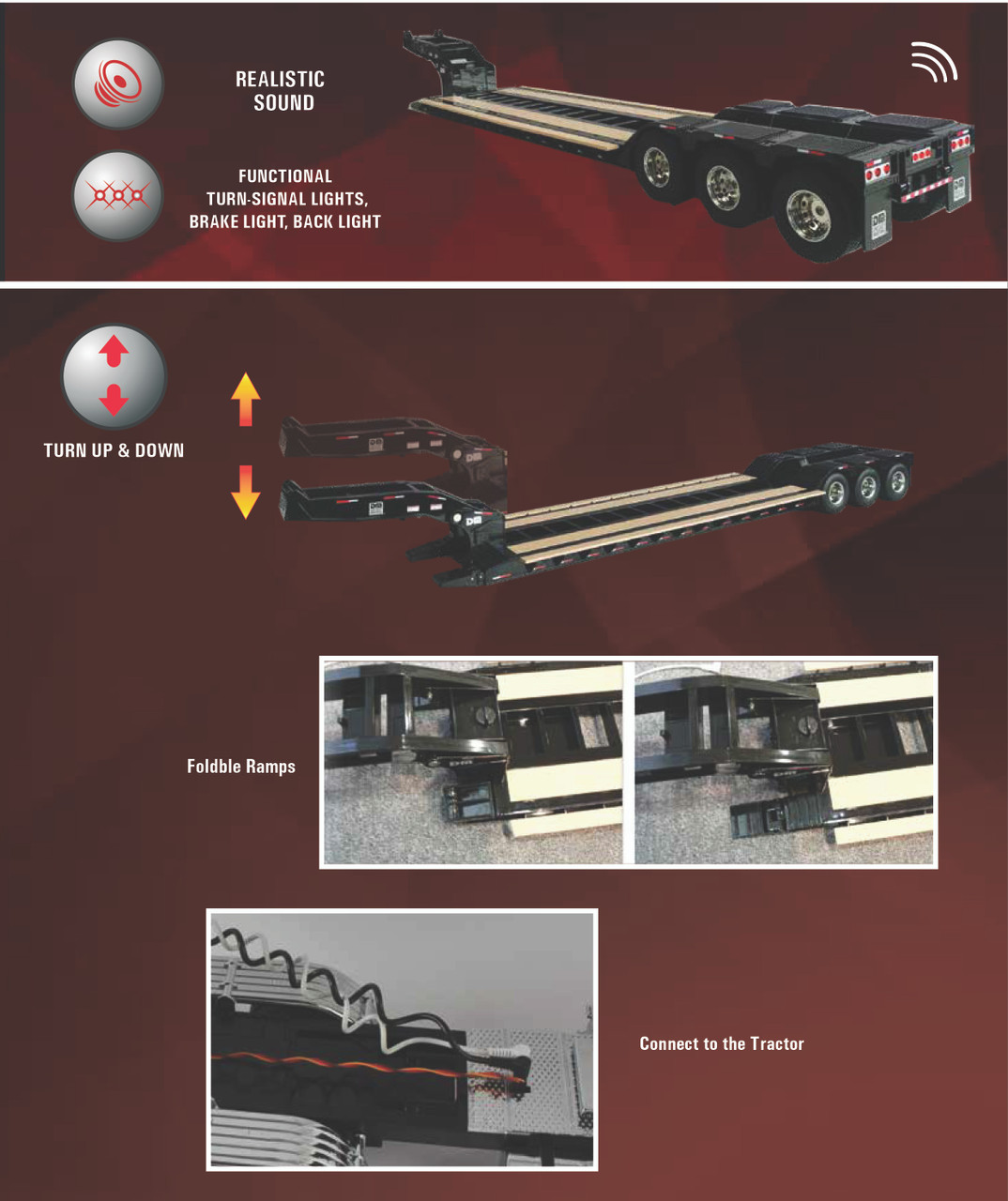 REALISTIC SOUND

FUNCTIONAL TURN-SIGNAL LIGHTS, BRAKE LIGHT, BACK LIGHT

TURN UP & DOWN

Foldble Ramps

Connect to the Tractor