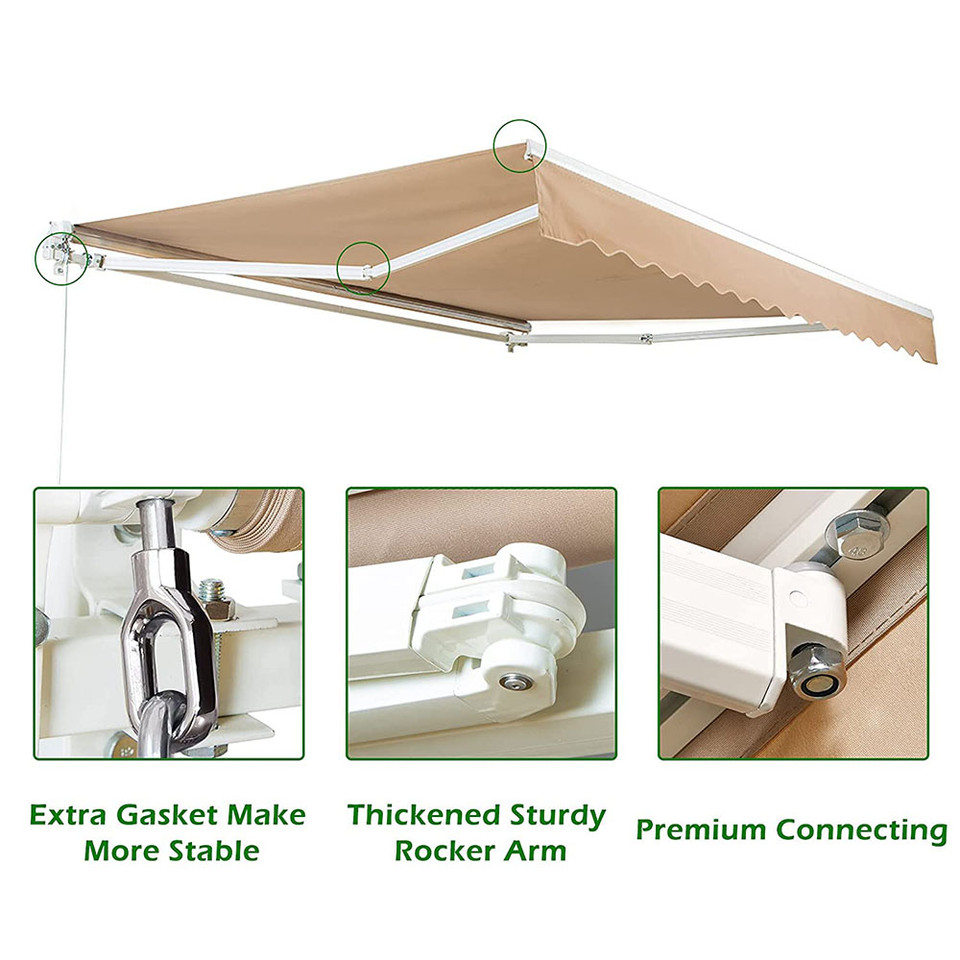 Extra Gasket Make More Stable

Thickened Sturdy Rocker Arm

Premium Connecting