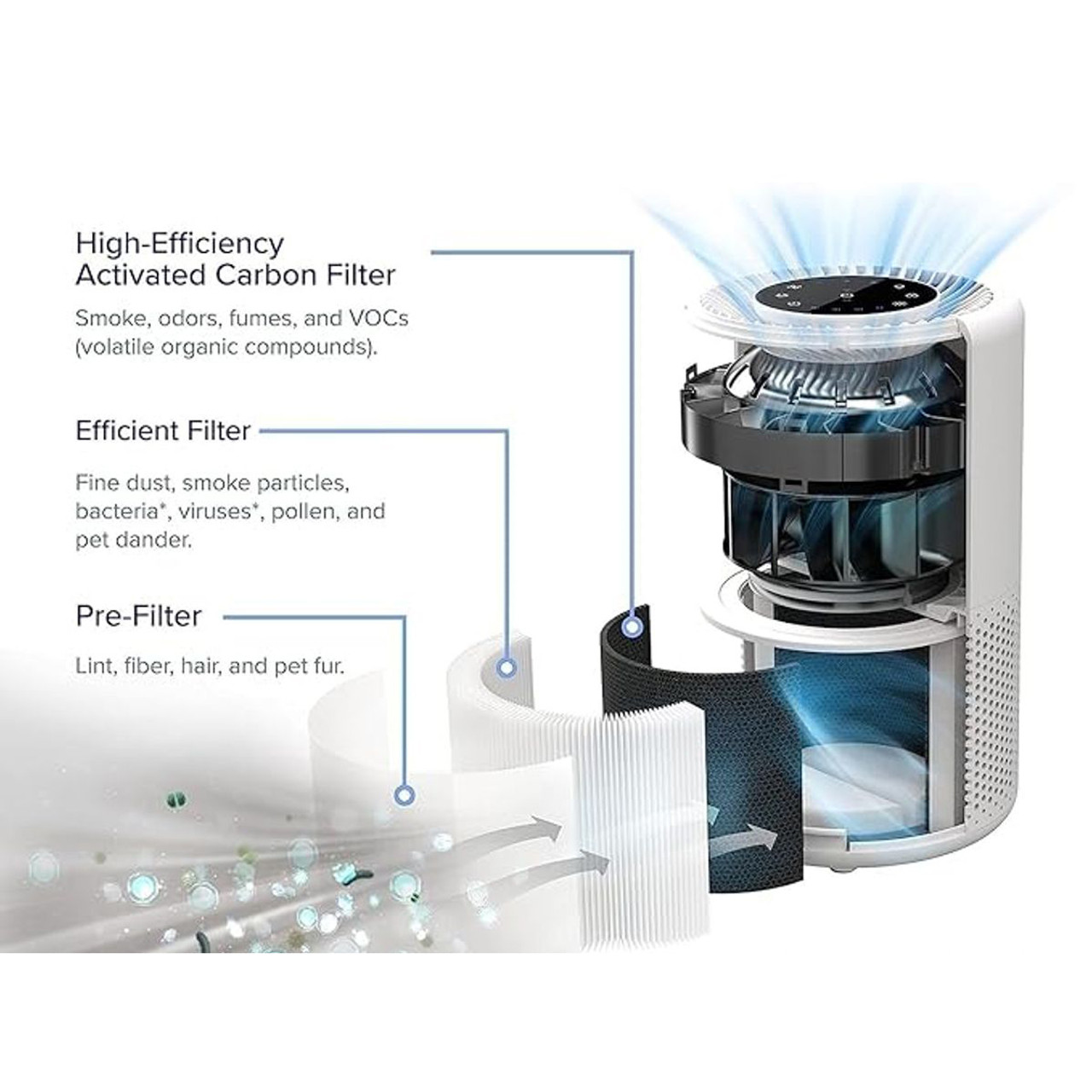 High-Efficiency Activated Carbon Filter

Smoke, odors, fumes, and VOCs (volatile organic compounds).

Efficient Filter

Fine dust, smoke particles, bacteria*, viruses*, pollen, and pet dander.

Pre-Filter

Lint, fiber, hair, and pet fur.