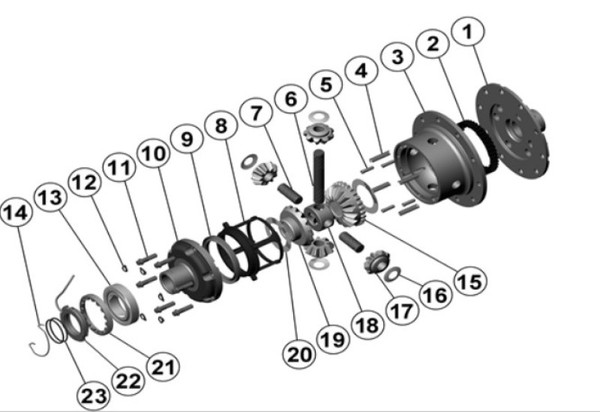 1
2
3
4
5
6
7
8
9
10
11
12
13
14
15
16
17
18
19
20
21
22
23