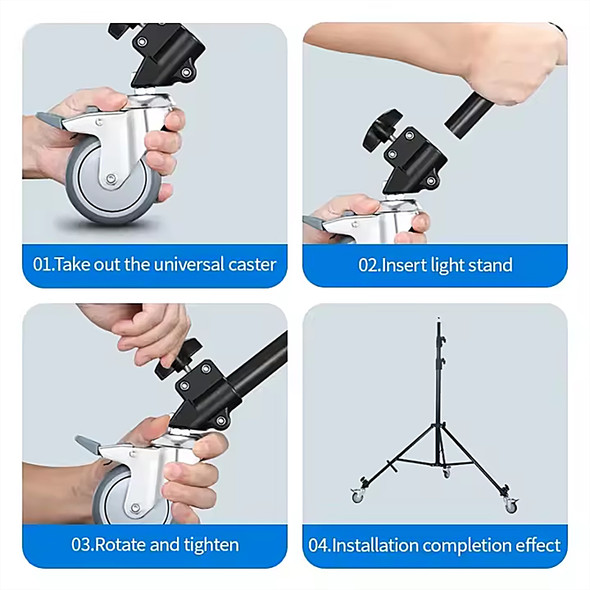 01.Take out the universal caster

02.Insert light stand

03.Rotate and tighten

04.Installation completion effect