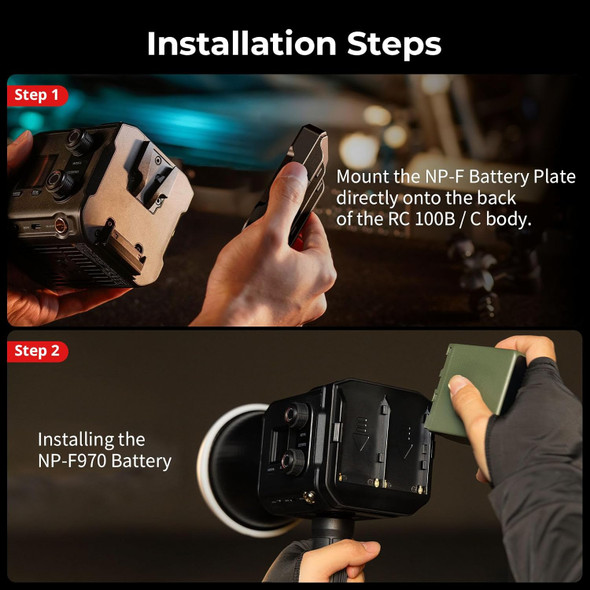 Installation Steps

Step 1

Mount the NP-F Battery Plate directly onto the back of the RC 100B / C body.

Step 2

Installing the NP-F970 Battery