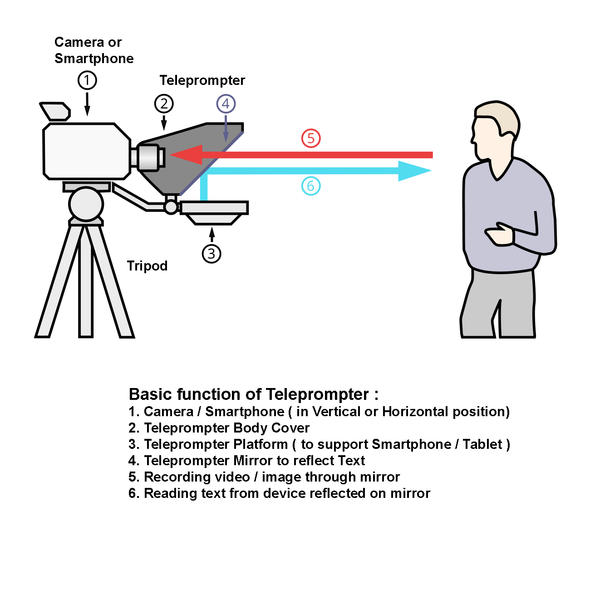 Camera or Smartphone

1

Teleprompter

2

4

5

6

3

Tripod

Basic function of Teleprompter :
1. Camera / Smartphone ( in Vertical or Horizontal position)
2. Teleprompter Body Cover
3. Teleprompter Platform ( to support Smartphone / Tablet )
4. Teleprompter Mirror to reflect Text
5. Recording video / image through mirror
6. Reading text from device reflected on mirror