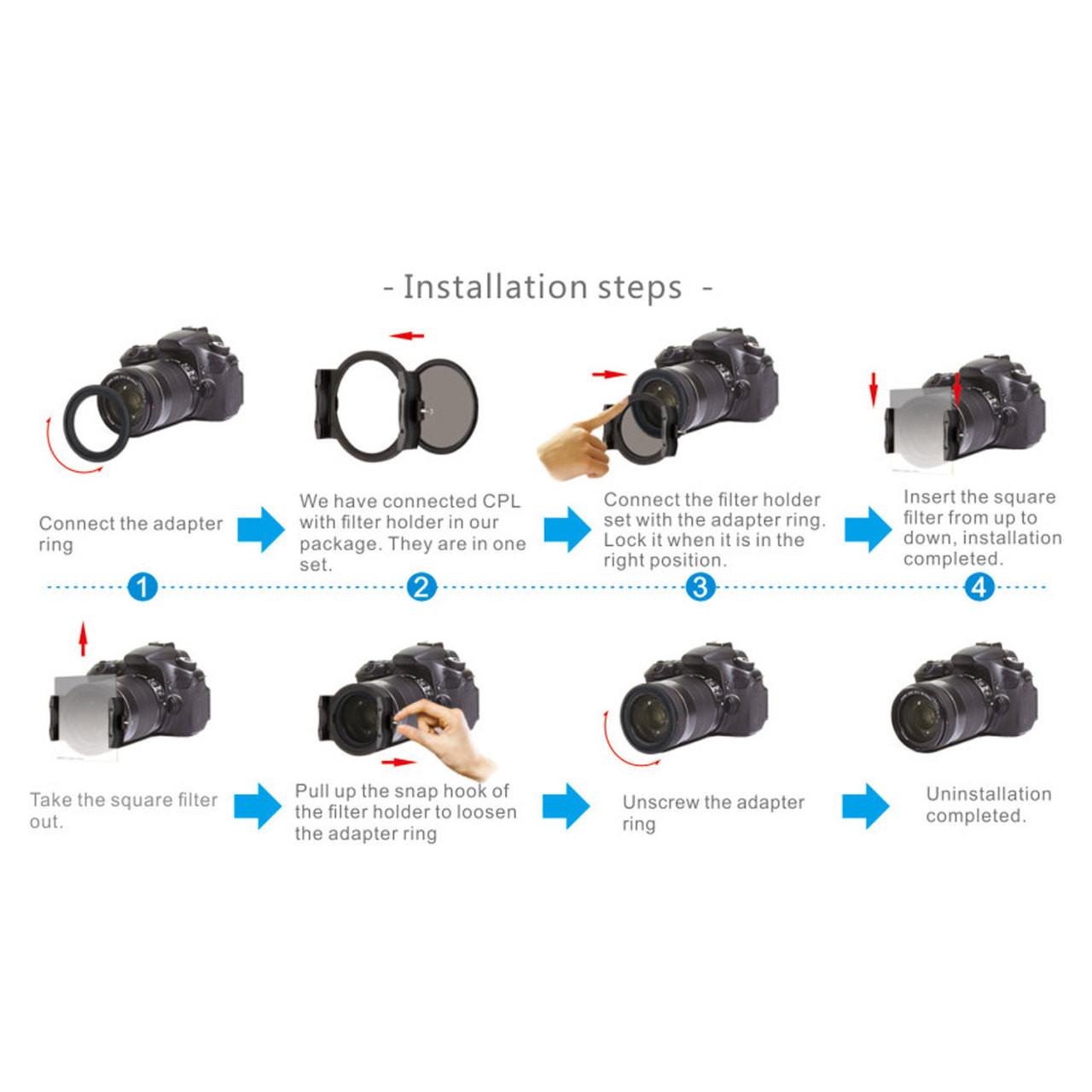 - Installation steps -

Connect the adapter ring

We have connected CPL with filter holder in our package. They are in one set.

Connect the filter holder set with the adapter ring. Lock it when it is in the right position.

Insert the square filter from up to down, installation completed.

1

2

3

4

Take the square filter out.

Pull up the snap hook of the filter holder to loosen the adapter ring

Unscrew the adapter ring

Uninstallation completed.