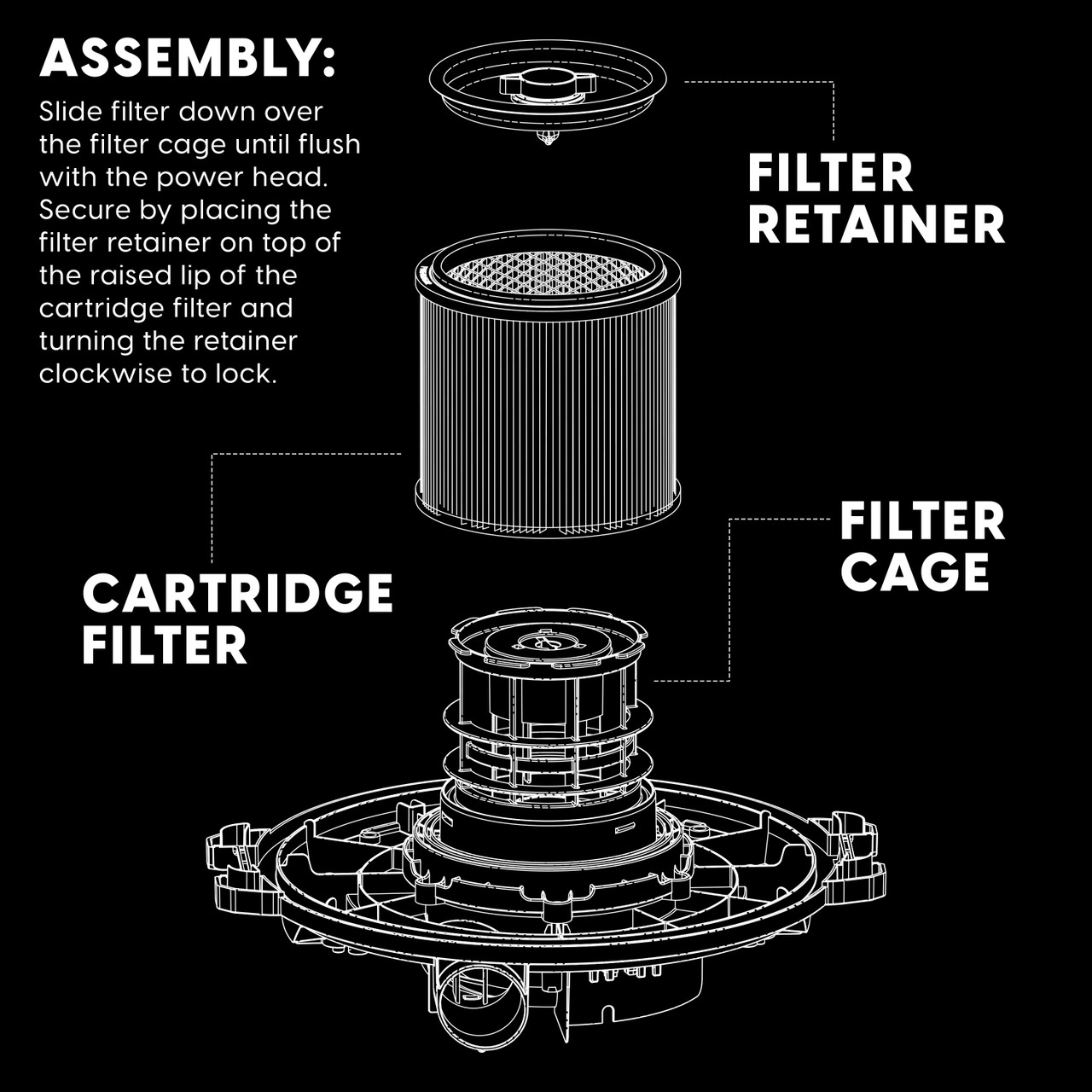 ASSEMBLY:
Slide filter down over the filter cage until flush with the power head. Secure by placing the filter retainer on top of the raised lip of the cartridge filter and turning the retainer clockwise to lock.

FILTER RETAINER

CARTRIDGE FILTER

FILTER CAGE