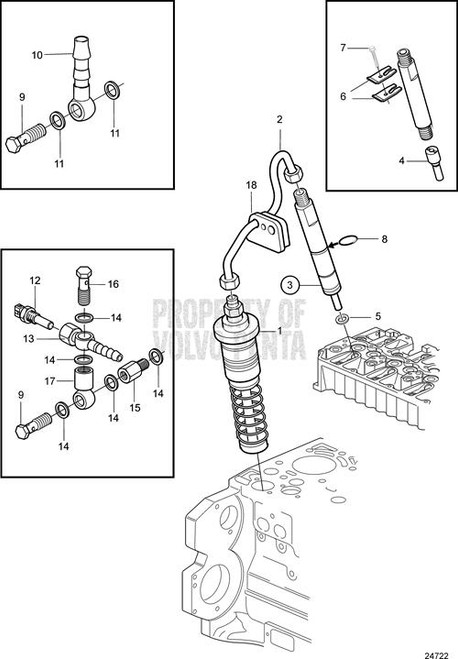 10
9
11
11
7
6
4
2
18
8
3
5
1
12
16
14
13
14
17
15
14
9
14
14
PROPERTY OF VOLVO PENTA
24722