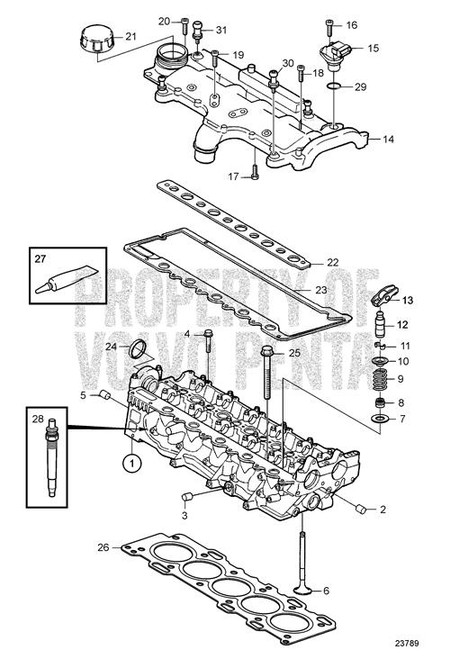 20
31
21
16
15
19
30
18
29
14
17
22
27
23
PROPERTY OF
VOLVO PENTA
13
12
4
11
24
25
10
9
5
8
7
28
1
3
2
26
6
23789