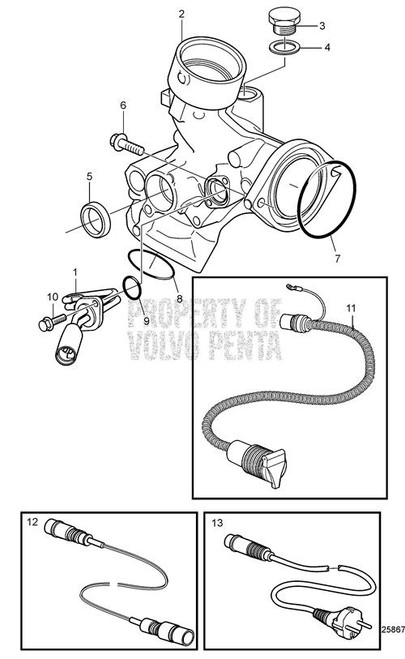 2
3
4
6
5
7
1
10
8
9
PROPERTY OF
VOLVO PENTA
11
12
13
25867