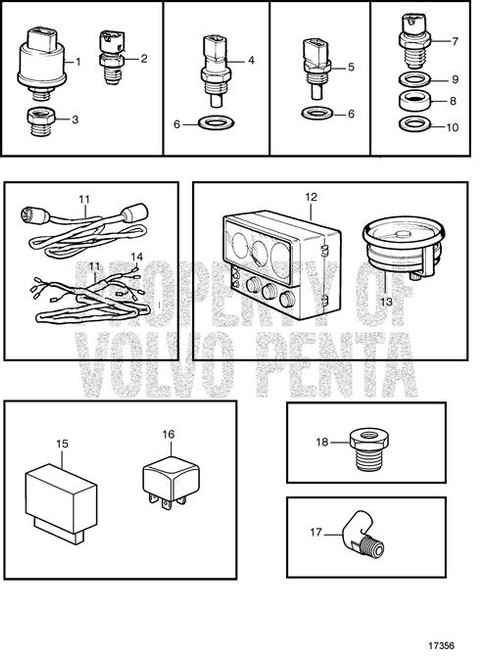 1
2
3
4
6
5
6
7
9
8
10
11
11
14
12
13
PROPERTY OF VOLVO PENTA
15
16
18
17
17356