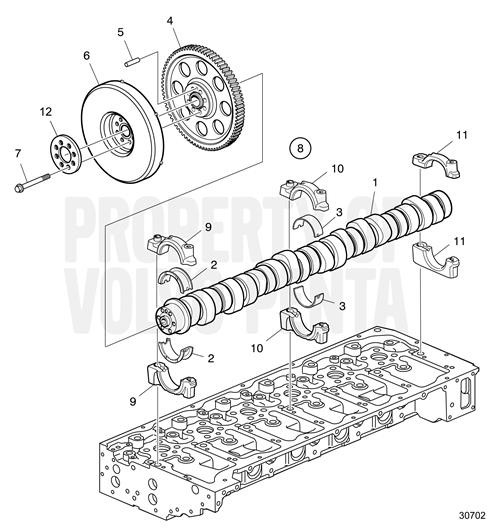 4
5
6
12
7
8
11
10
1
3
9
2
11
3
10
2
9
PROPERTY OF VOLVO PENTA
30702