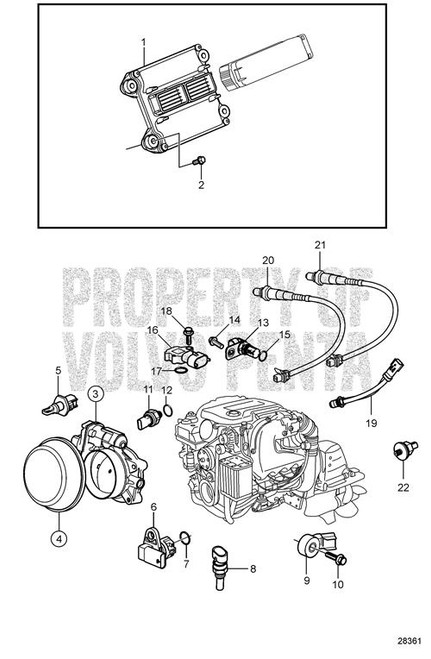 1
2
PROPERTY OF
VOLVO PENTA
21
20
18
14
13
16
15
17
5
3
11
12
19
22
4
6
7
8
9
10
28361