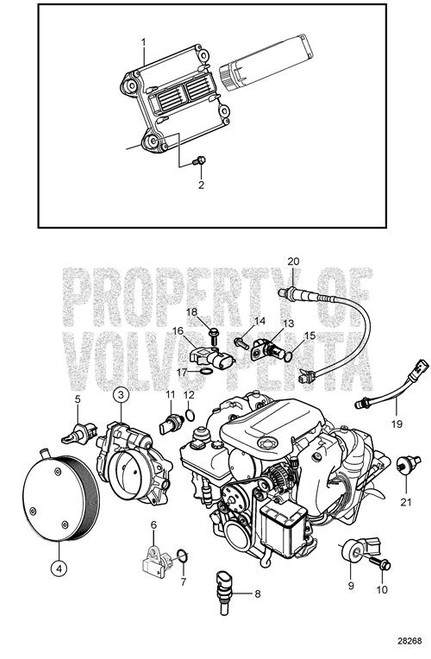 1
2

PROPERTY OF VOLVO PENTA

20
18
14
13
16
15
17
19
5
3
11
12
21
4
6
7
8
9
10
28268