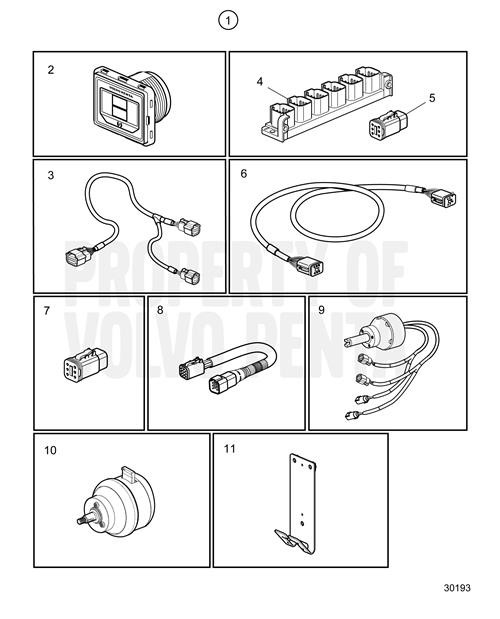 1

2

4

5

3

6

PROPERTY OF VOLVO PENTA

7

8

9

10

11

30193