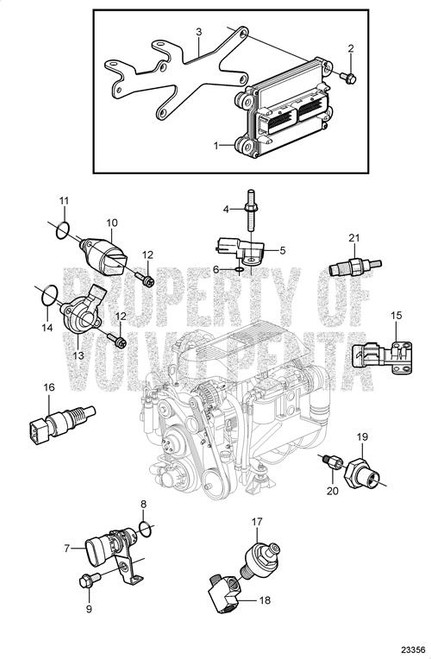 3
2
1
11
10
12
4
5
6
21
14
13
12
15
PROPERTY OF VOLVO PENTA
16
19
20
8
7
9
17
18
23356