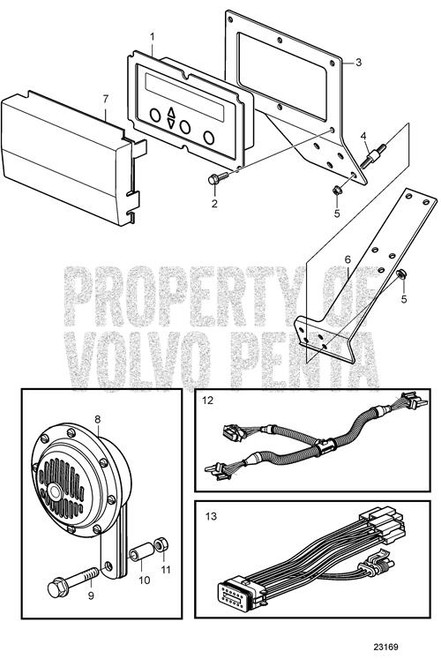 1
3
7
4
2
5
6
5
PROPERTY OF
VOLVO PENTA
8
12
13
9
10
11
23169