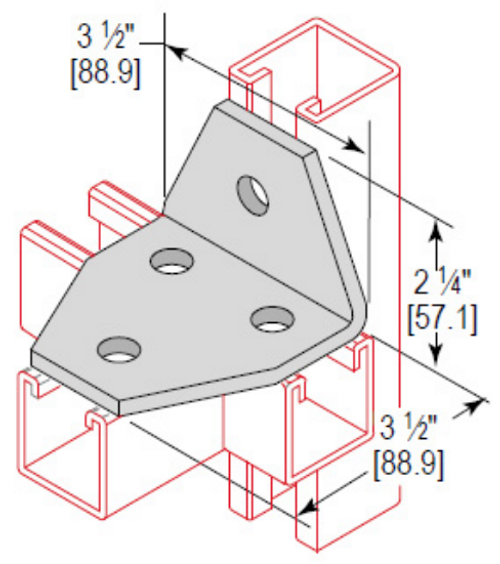 3 ½"
[88.9]

2 ¼"
[57.1]

3 ½"
[88.9]