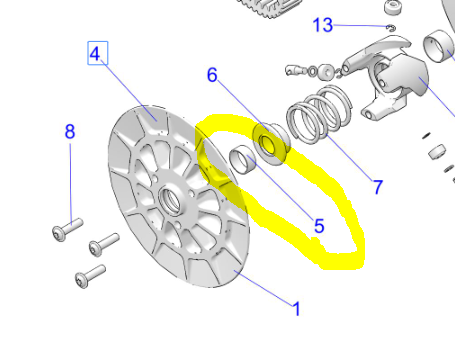 13
4
6
8
7
5
1