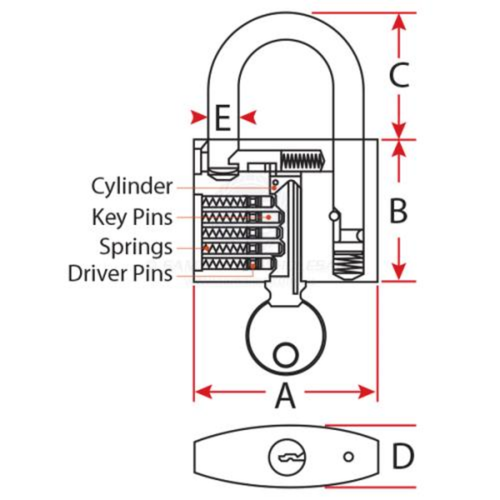 C

E

Cylinder
Key Pins
Springs
Driver Pins

B

A

D