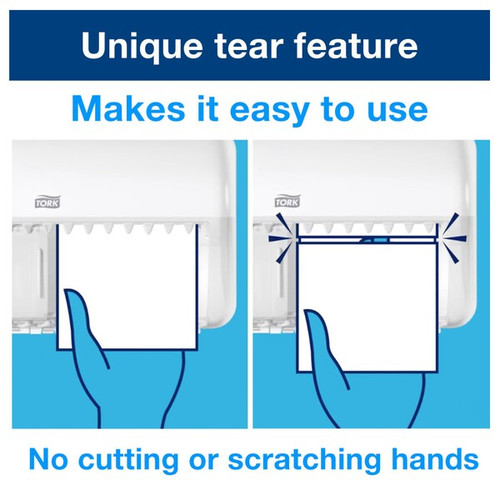 Unique tear feature

Makes it easy to use

TORK

TORK

No cutting or scratching hands