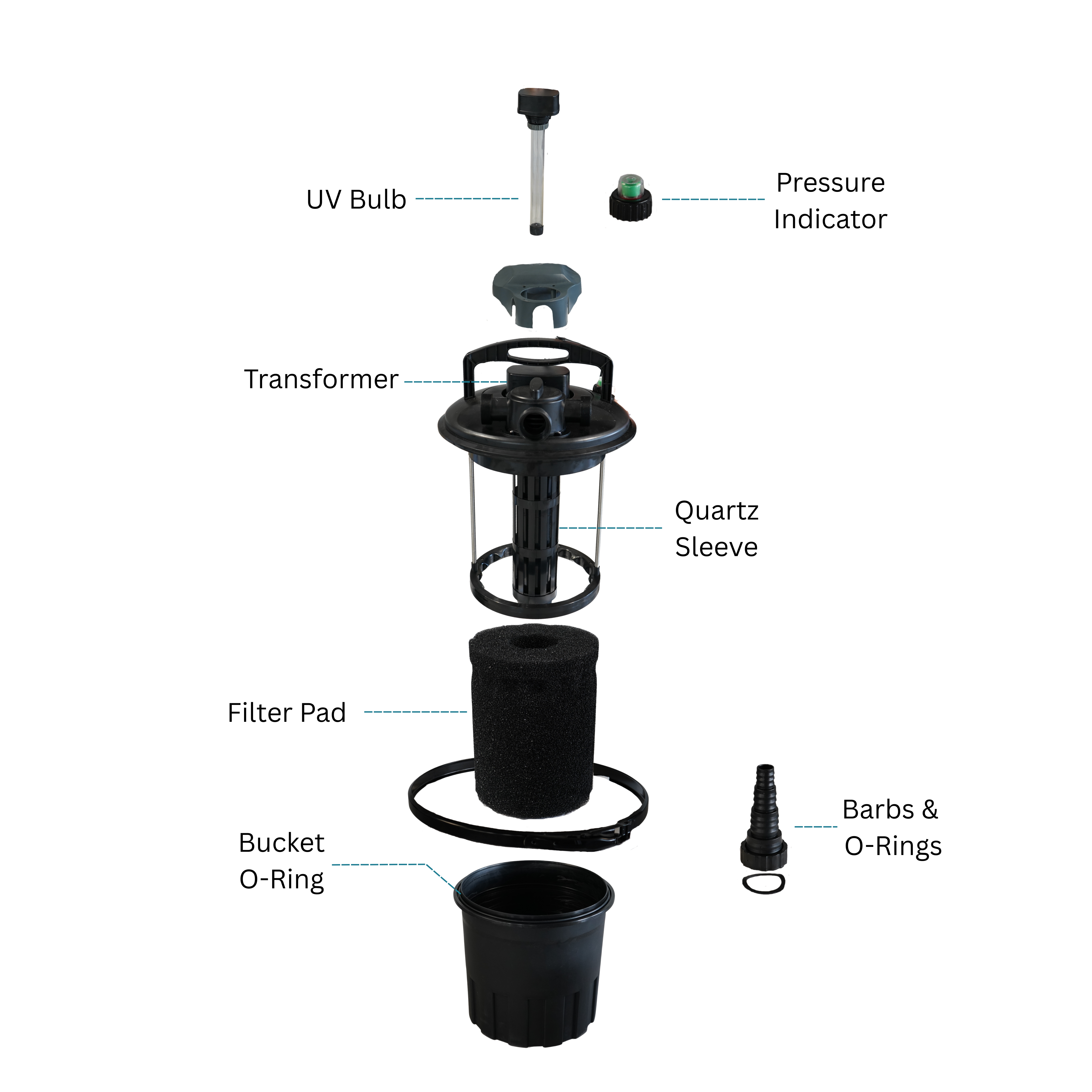 UV Bulb

Pressure Indicator

Transformer

Quartz Sleeve

Filter Pad

Barbs & O-Rings

Bucket O-Ring