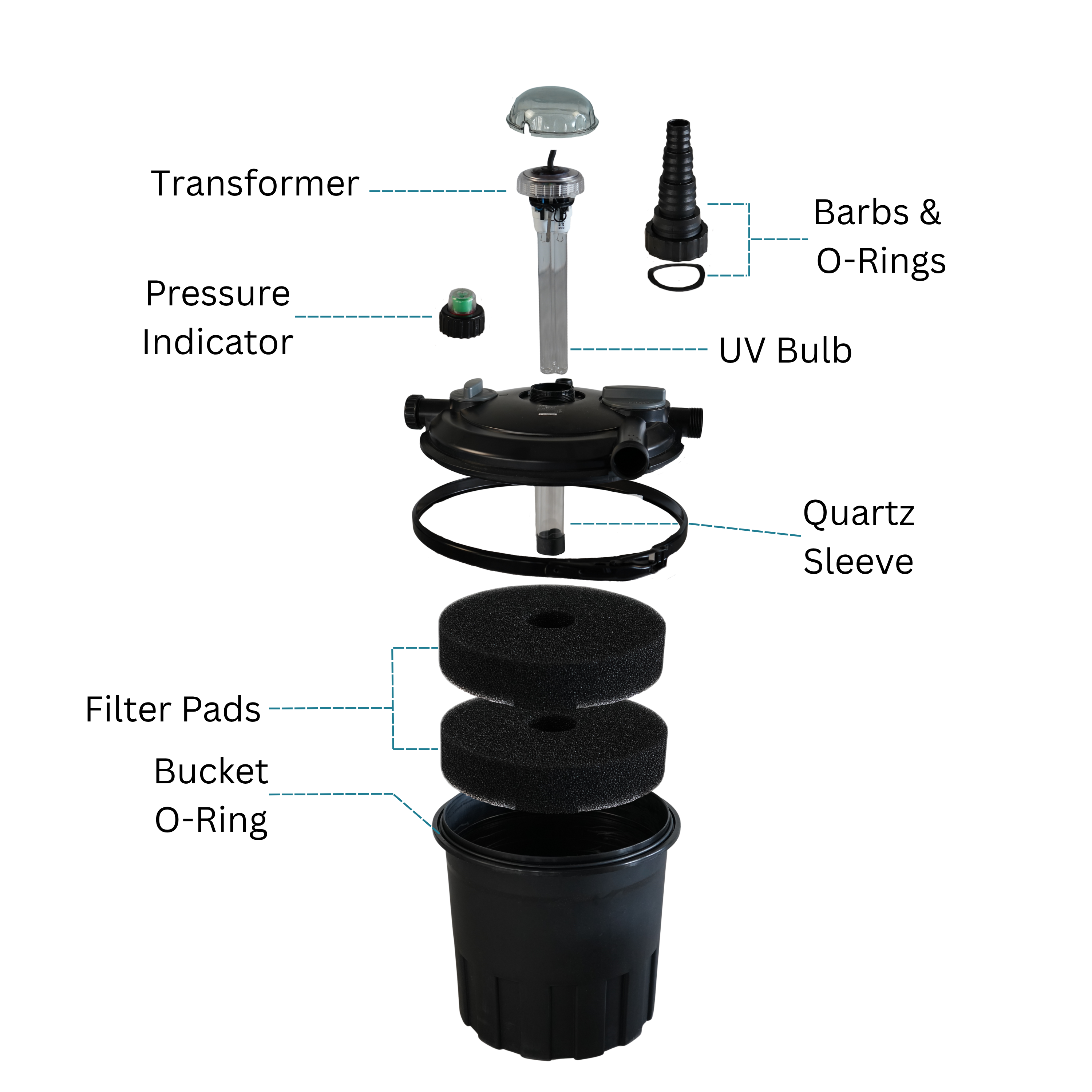 Transformer

Barbs & O-Rings

Pressure Indicator

UV Bulb

Quartz Sleeve

Filter Pads

Bucket O-Ring