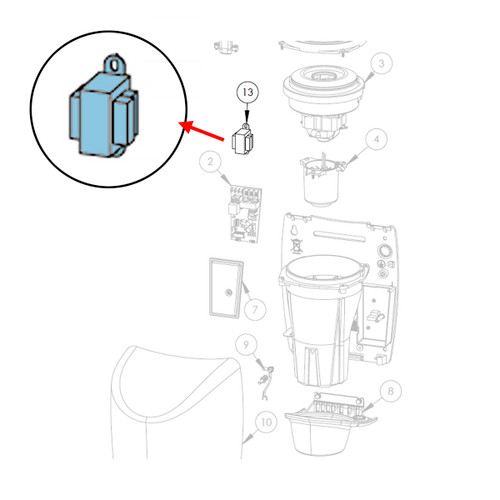 13
3
4
2
7
9
8
10