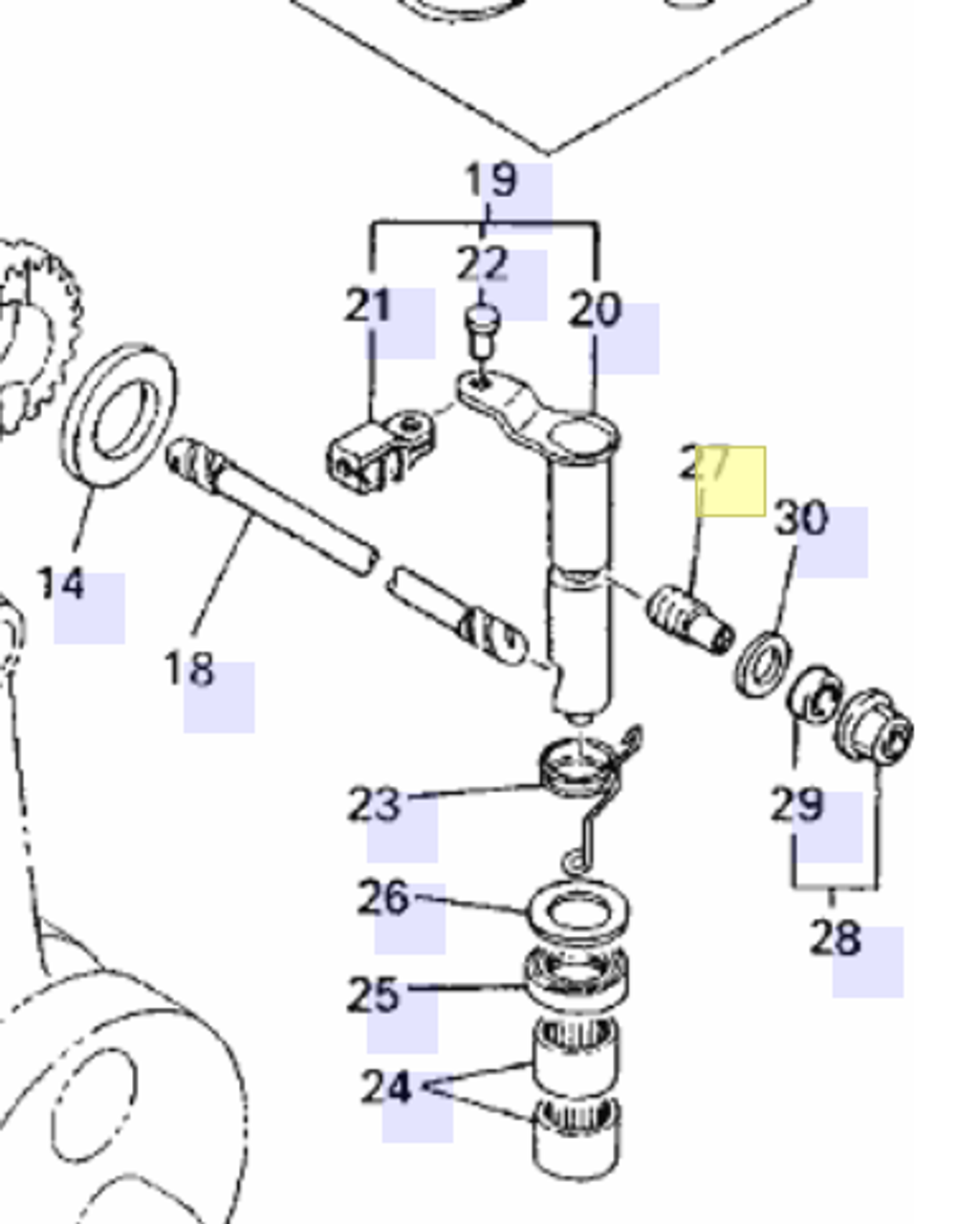 19
22
21
20
27
30
14
18
23
29
26
28
25
24