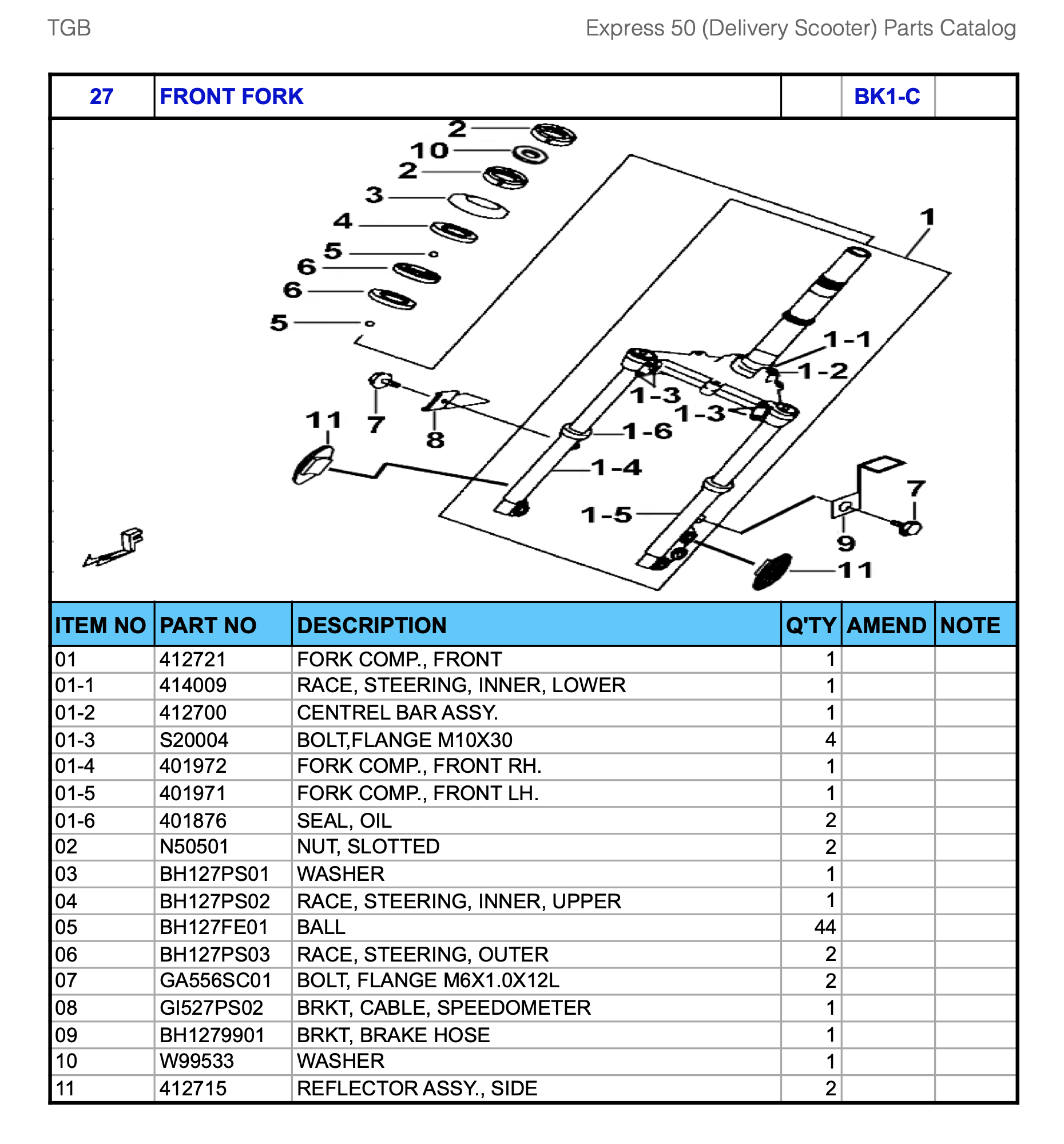 TGB

Express 50 (Delivery Scooter) Parts Catalog

| 27 | FRONT FORK | | BK1-C | |
|---|---|---|---|---|

2
10
2
3
4
5
6
6
5
1
1-1
1-2
1-3
1-3
1-6
1-4
1-5
11
7
8
7
9
11

| ITEM NO | PART NO | DESCRIPTION | Q'TY | AMEND | NOTE |
|---|---|---|---|---|---|
| 01 | 412721 | FORK COMP., FRONT | 1 | | |
| 01-1 | 414009 | RACE, STEERING, INNER, LOWER | 1 | | |
| 01-2 | 412700 | CENTREL BAR ASSY. | 1 | | |
| 01-3 | S20004 | BOLT,FLANGE M10X30 | 4 | | |
| 01-4 | 401972 | FORK COMP., FRONT RH. | 1 | | |
| 01-5 | 401971 | FORK COMP., FRONT LH. | 1 | | |
| 01-6 | 401876 | SEAL, OIL | 2 | | |
| 02 | N50501 | NUT, SLOTTED | 2 | | |
| 03 | BH127PS01 | WASHER | 1 | | |
| 04 | BH127PS02 | RACE, STEERING, INNER, UPPER | 1 | | |
| 05 | BH127FE01 | BALL | 44 | | |
| 06 | BH127PS03 | RACE, STEERING, OUTER | 2 | | |
| 07 | GA556SC01 | BOLT, FLANGE M6X1.0X12L | 2 | | |
| 08 | GI527PS02 | BRKT, CABLE, SPEEDOMETER | 1 | | |
| 09 | BH1279901 | BRKT, BRAKE HOSE | 1 | | |
| 10 | W99533 | WASHER | 1 | | |
| 11 | 412715 | REFLECTOR ASSY., SIDE | 2 | | |