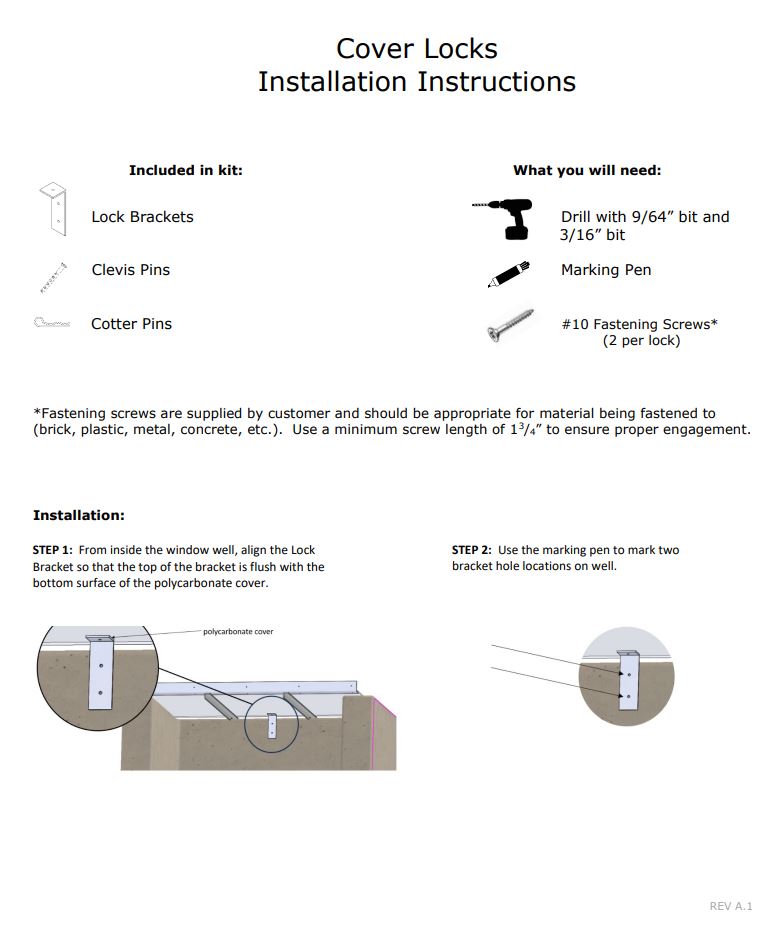 Cover Locks
Installation Instructions

Included in kit:

Lock Brackets

Clevis Pins

Cotter Pins

What you will need:

Drill with 9/64" bit and 3/16" bit

Marking Pen

#10 Fastening Screws* (2 per lock)

*Fastening screws are supplied by customer and should be appropriate for material being fastened to (brick, plastic, metal, concrete, etc.). Use a minimum screw length of $1^3/_4$" to ensure proper engagement.

Installation:

STEP 1: From inside the window well, align the Lock Bracket so that the top of the bracket is flush with the bottom surface of the polycarbonate cover.

polycarbonate cover

STEP 2: Use the marking pen to mark two bracket hole locations on well.

REV A.1