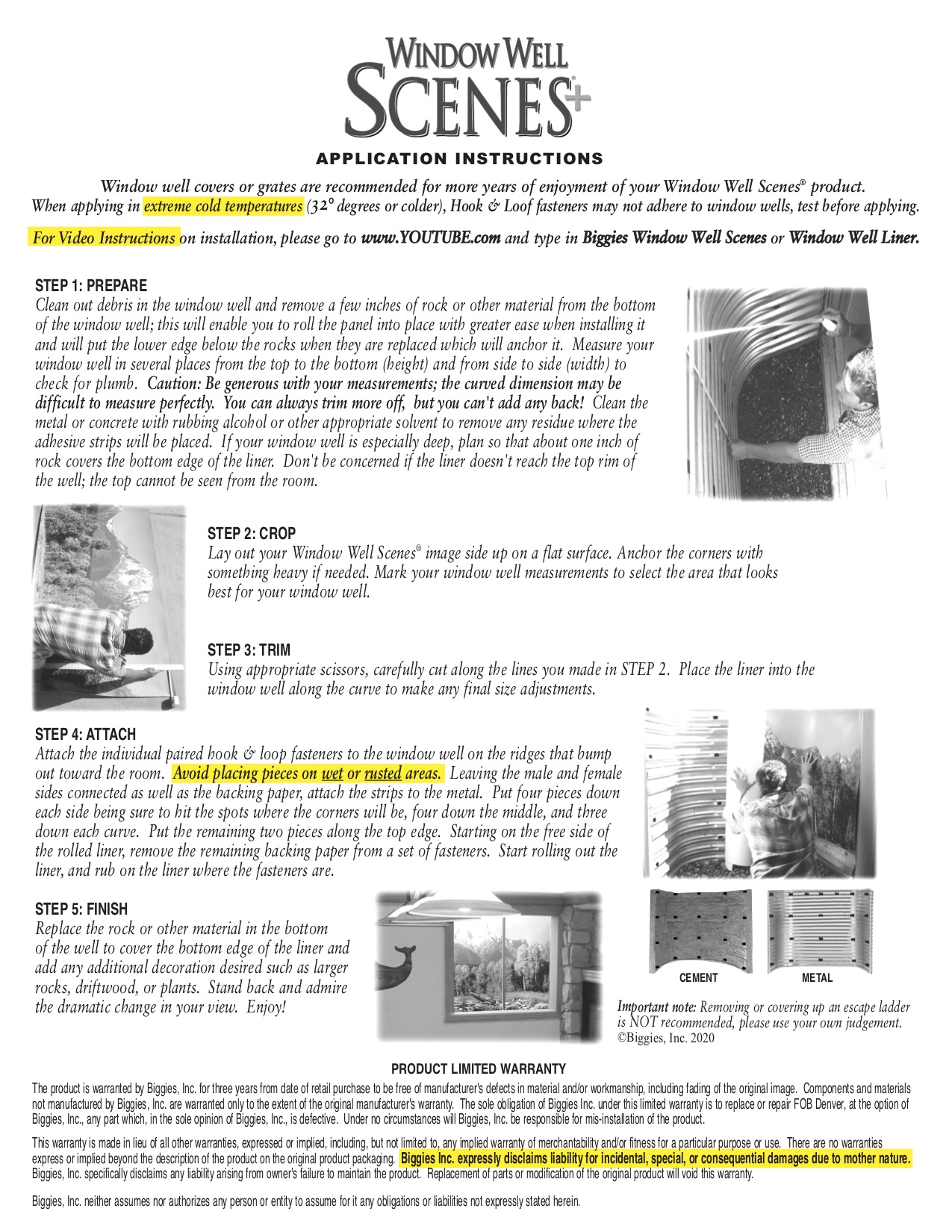 WINDOW WELL
SCENES+

APPLICATION INSTRUCTIONS

Window well covers or grates are recommended for more years of enjoyment of your Window Well Scenes® product. When applying in extreme cold temperatures (32° degrees or colder), Hook & Loof fasteners may not adhere to window wells, test before applying.

For Video Instructions on installation, please go to www.YOUTUBE.com and type in Biggies Window Well Scenes or Window Well Liner.

STEP 1: PREPARE
Clean out debris in the window well and remove a few inches of rock or other material from the bottom of the window well; this will enable you to roll the panel into place with greater ease when installing it and will put the lower edge below the rocks when they are replaced which will anchor it. Measure your window well in several places from the top to the bottom (height) and from side to side (width) to check for plumb. Caution: Be generous with your measurements; the curved dimension may be difficult to measure perfectly. You can always trim more off, but you can't add any back! Clean the metal or concrete with rubbing alcohol or other appropriate solvent to remove any residue where the adhesive strips will be placed. If your window well is especially deep, plan so that about one inch of rock covers the bottom edge of the liner. Don't be concerned if the liner doesn't reach the top rim of the well; the top cannot be seen from the room.

STEP 2: CROP
Lay out your Window Well Scenes® image side up on a flat surface. Anchor the corners with something heavy if needed. Mark your window well measurements to select the area that looks best for your window well.

STEP 3: TRIM
Using appropriate scissors, carefully cut along the lines you made in STEP 2. Place the liner into the window well along the curve to make any final size adjustments.

STEP 4: ATTACH
Attach the individual paired hook & loop fasteners to the window well on the ridges that bump out toward the room. Avoid placing pieces on wet or rusted areas. Leaving the male and female sides connected as well as the backing paper, attach the strips to the metal. Put four pieces down each side being sure to hit the spots where the corners will be, four down the middle, and three down each curve. Put the remaining two pieces along the top edge. Starting on the free side of the rolled liner, remove the remaining backing paper from a set of fasteners. Start rolling out the liner, and rub on the liner where the fasteners are.

STEP 5: FINISH
Replace the rock or other material in the bottom of the well to cover the bottom edge of the liner and add any additional decoration desired such as larger rocks, driftwood, or plants. Stand back and admire the dramatic change in your view. Enjoy!

CEMENT
METAL

Important note: Removing or covering up an escape ladder is NOT recommended, please use your own judgement.
©Biggies, Inc. 2020

PRODUCT LIMITED WARRANTY
The product is warranted by Biggies, Inc. for three years from date of retail purchase to be free of manufacturer's defects in material and/or workmanship, including fading of the original image. Components and materials not manufactured by Biggies, Inc. are warranted only to the extent of the original manufacturer's warranty. The sole obligation of Biggies Inc. under this limited warranty is to replace or repair FOB Denver, at the option of Biggies, Inc., any part which, in the sole opinion of Biggies, Inc., is defective. Under no circumstances will Biggies, Inc. be responsible for mis-installation of the product.

This warranty is made in lieu of all other warranties, expressed or implied, including, but not limited to, any implied warranty of merchantability and/or fitness for a particular purpose or use. There are no warranties express or implied beyond the description of the product on the original product packaging. Biggies Inc. expressly disclaims liability for incidental, special, or consequential damages due to mother nature. Biggies, Inc. specifically disclaims any liability arising from owner's failure to maintain the product. Replacement of parts or modification of the original product will void this warranty.

Biggies, Inc. neither assumes nor authorizes any person or entity to assume for it any obligations or liabilities not expressly stated herein.