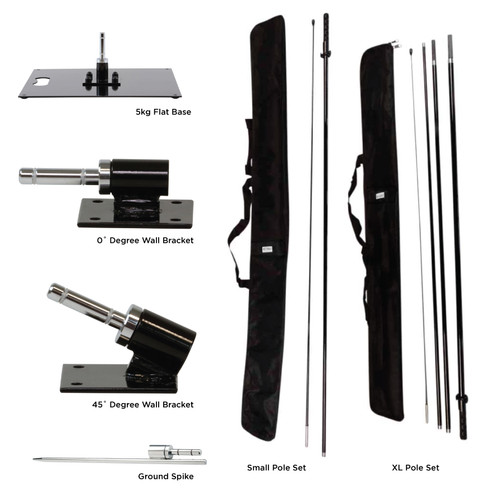 5kg Flat Base

0˚ Degree Wall Bracket

45˚ Degree Wall Bracket

Ground Spike

Small Pole Set

XL Pole Set