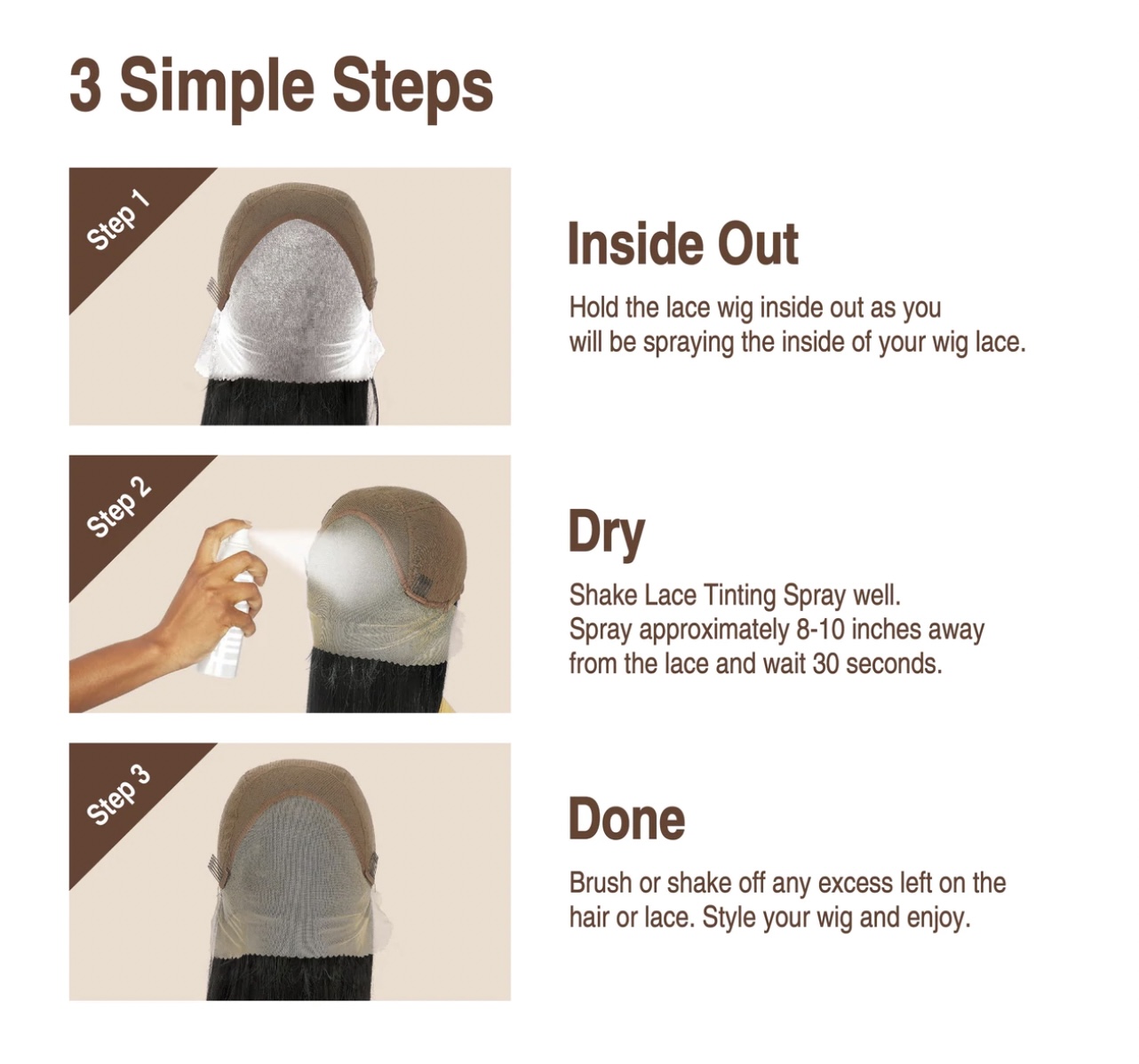 3 Simple Steps

Step 1

Inside Out

Hold the lace wig inside out as you will be spraying the inside of your wig lace.

Step 2

Dry

Shake Lace Tinting Spray well. Spray approximately 8-10 inches away from the lace and wait 30 seconds.

Step 3

Done

Brush or shake off any excess left on the hair or lace. Style your wig and enjoy.