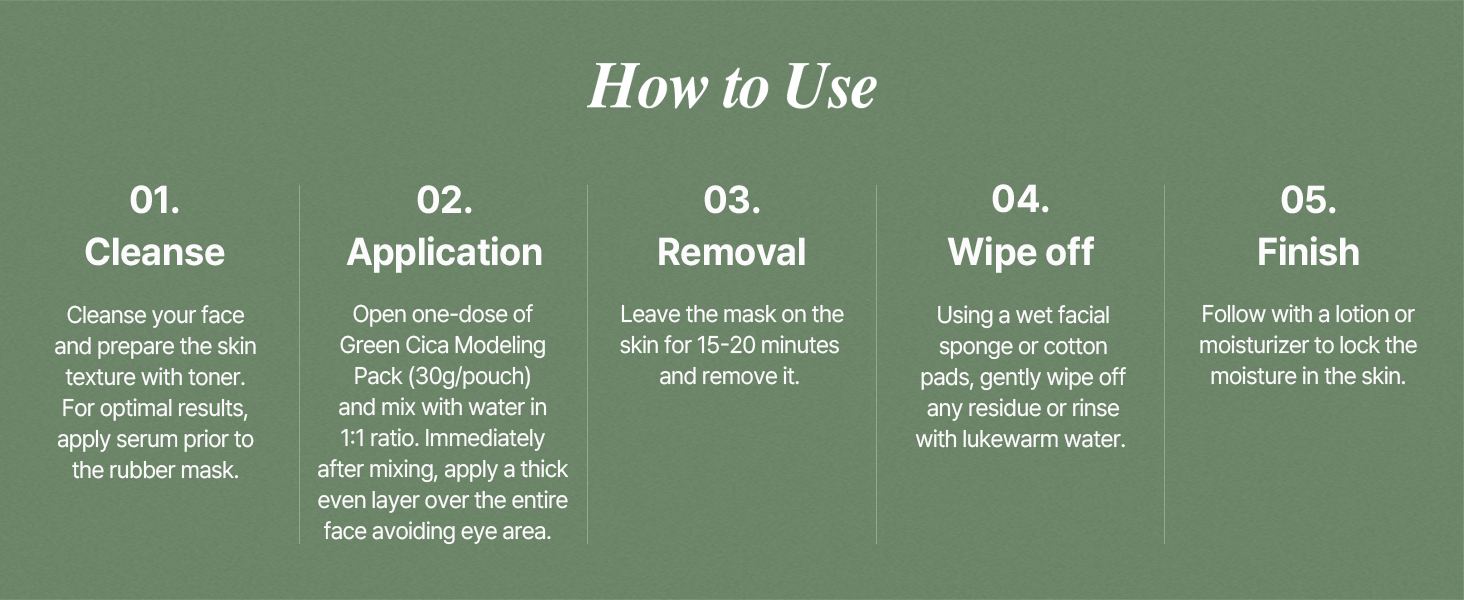 How to Use

01.
Cleanse

Cleanse your face and prepare the skin texture with toner. For optimal results, apply serum prior to the rubber mask.

02.
Application

Open one-dose of Green Cica Modeling Pack (30g/pouch) and mix with water in 1:1 ratio. Immediately after mixing, apply a thick even layer over the entire face avoiding eye area.

03.
Removal

Leave the mask on the skin for 15-20 minutes and remove it.

04.
Wipe off

Using a wet facial sponge or cotton pads, gently wipe off any residue or rinse with lukewarm water.

05.
Finish

Follow with a lotion or moisturizer to lock the moisture in the skin.