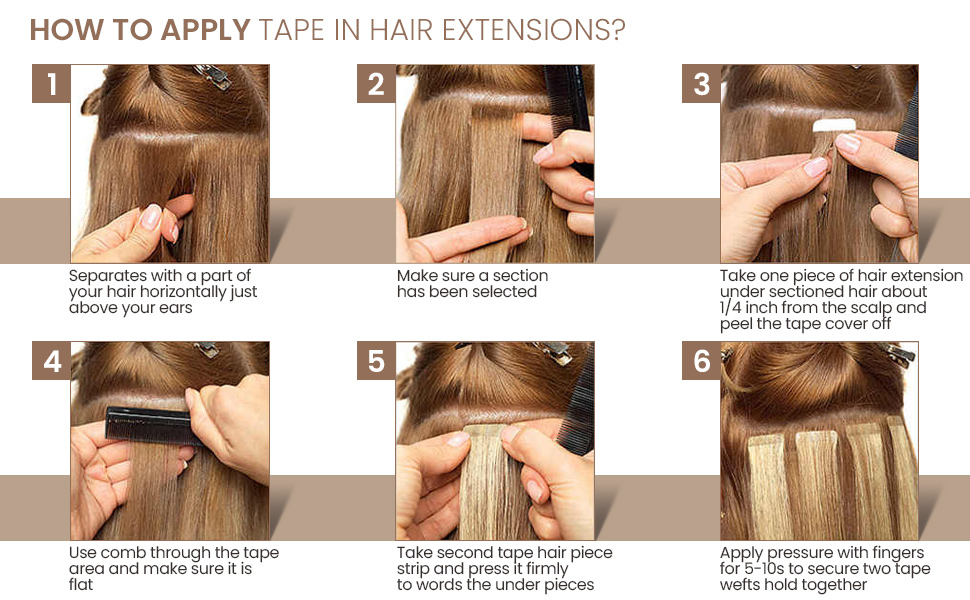 HOW TO APPLY TAPE IN HAIR EXTENSIONS?

1

Separates with a part of your hair horizontally just above your ears

2

Make sure a section has been selected

3

Take one piece of hair extension under sectioned hair about 1/4 inch from the scalp and peel the tape cover off

4

Use comb through the tape area and make sure it is flat

5

Take second tape hair piece strip and press it firmly to words the under pieces

6

Apply pressure with fingers for 5-10s to secure two tape wefts hold together