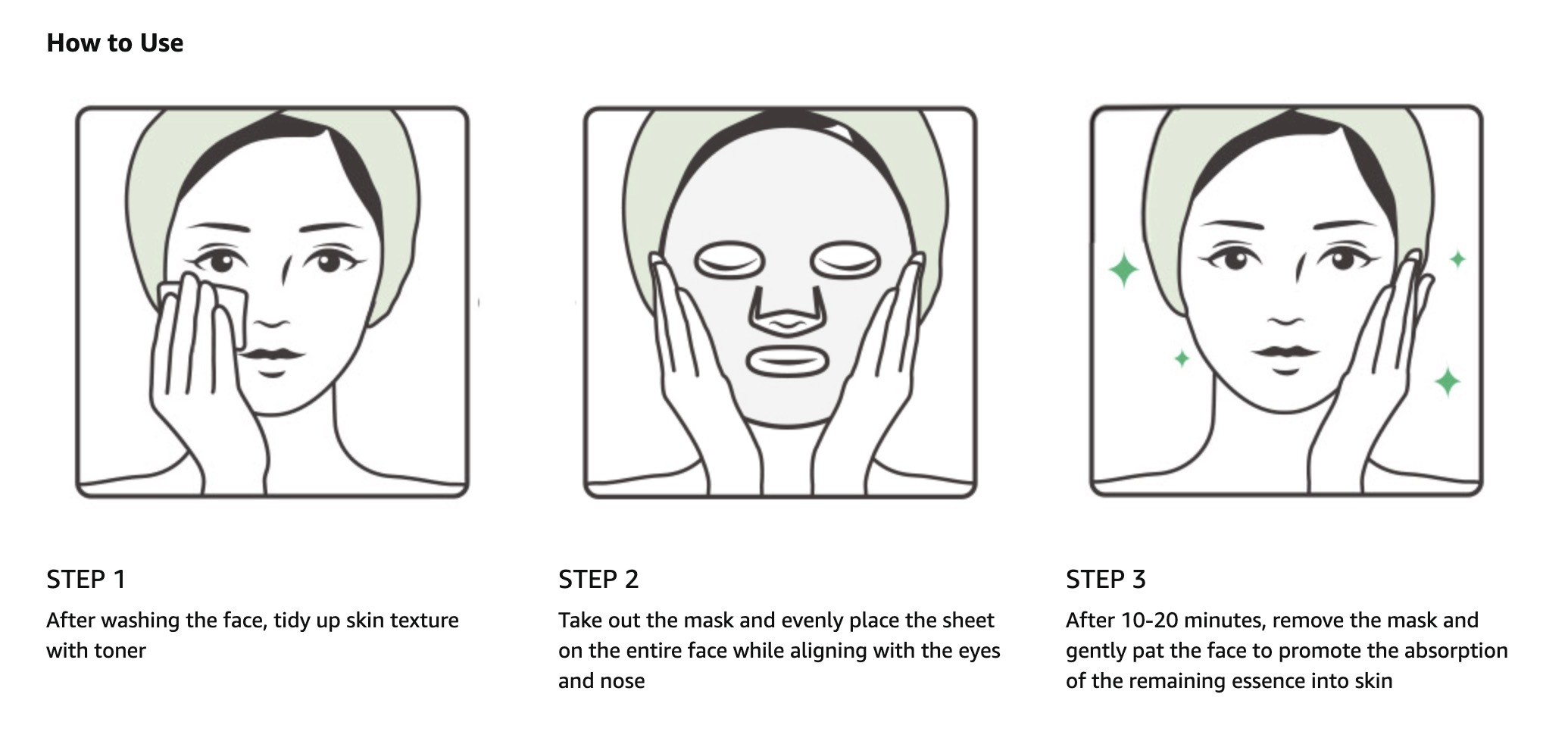 How to Use

STEP 1

After washing the face, tidy up skin texture with toner

STEP 2

Take out the mask and evenly place the sheet on the entire face while aligning with the eyes and nose

STEP 3

After 10-20 minutes, remove the mask and gently pat the face to promote the absorption of the remaining essence into skin