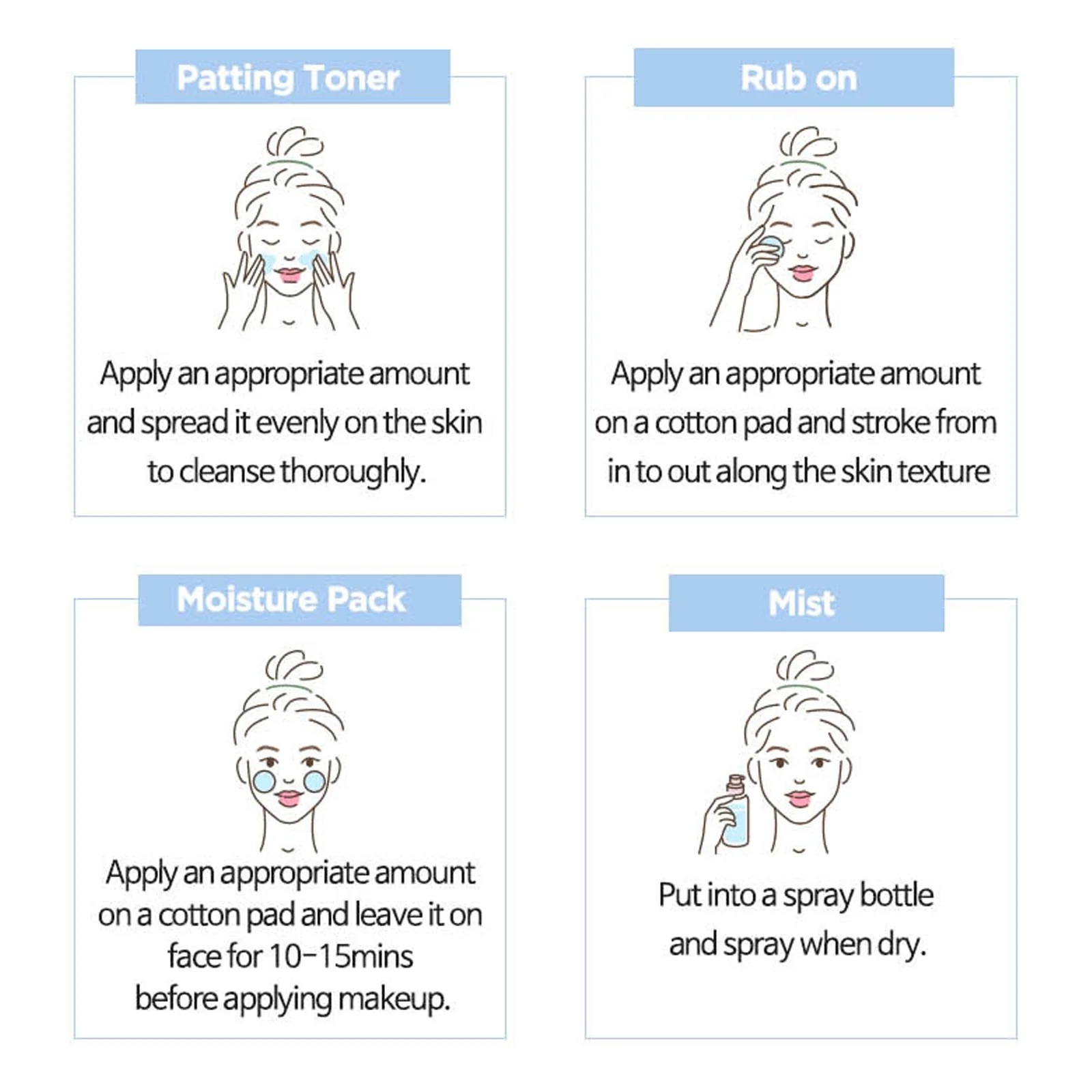 Patting Toner

Apply an appropriate amount and spread it evenly on the skin to cleanse thoroughly.

Rub on

Apply an appropriate amount on a cotton pad and stroke from in to out along the skin texture

Moisture Pack

Apply an appropriate amount on a cotton pad and leave it on face for 10-15mins before applying makeup.

Mist

Put into a spray bottle and spray when dry.