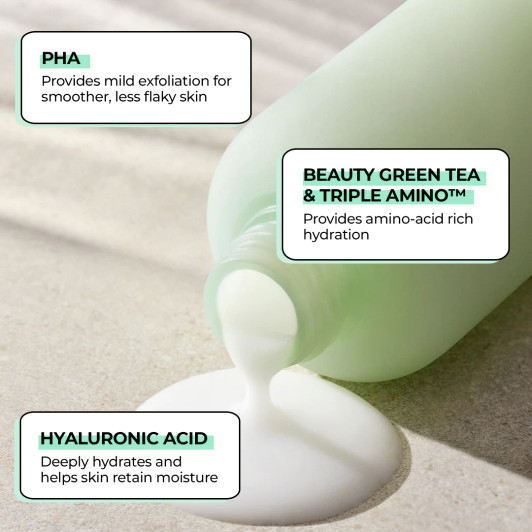 PHA
Provides mild exfoliation for smoother, less flaky skin

BEAUTY GREEN TEA & TRIPLE AMINO™
Provides amino-acid rich hydration

HYALURONIC ACID
Deeply hydrates and helps skin retain moisture