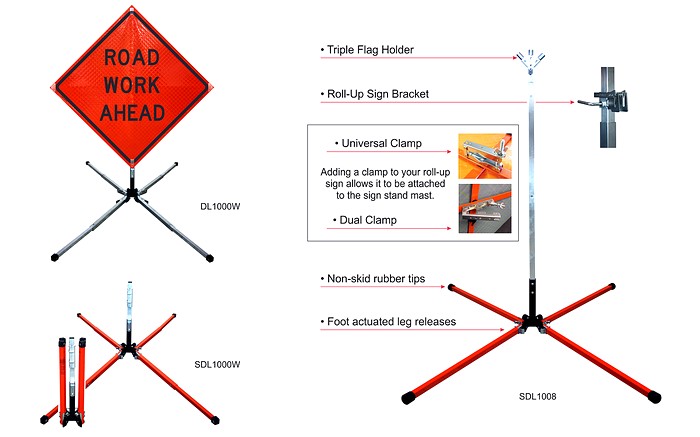 ROAD WORK AHEAD

DL1000W

SDL1000W

• Triple Flag Holder

• Roll-Up Sign Bracket

• Universal Clamp

Adding a clamp to your roll-up sign allows it to be attached to the sign stand mast.

• Dual Clamp

• Non-skid rubber tips

• Foot actuated leg releases

SDL1008