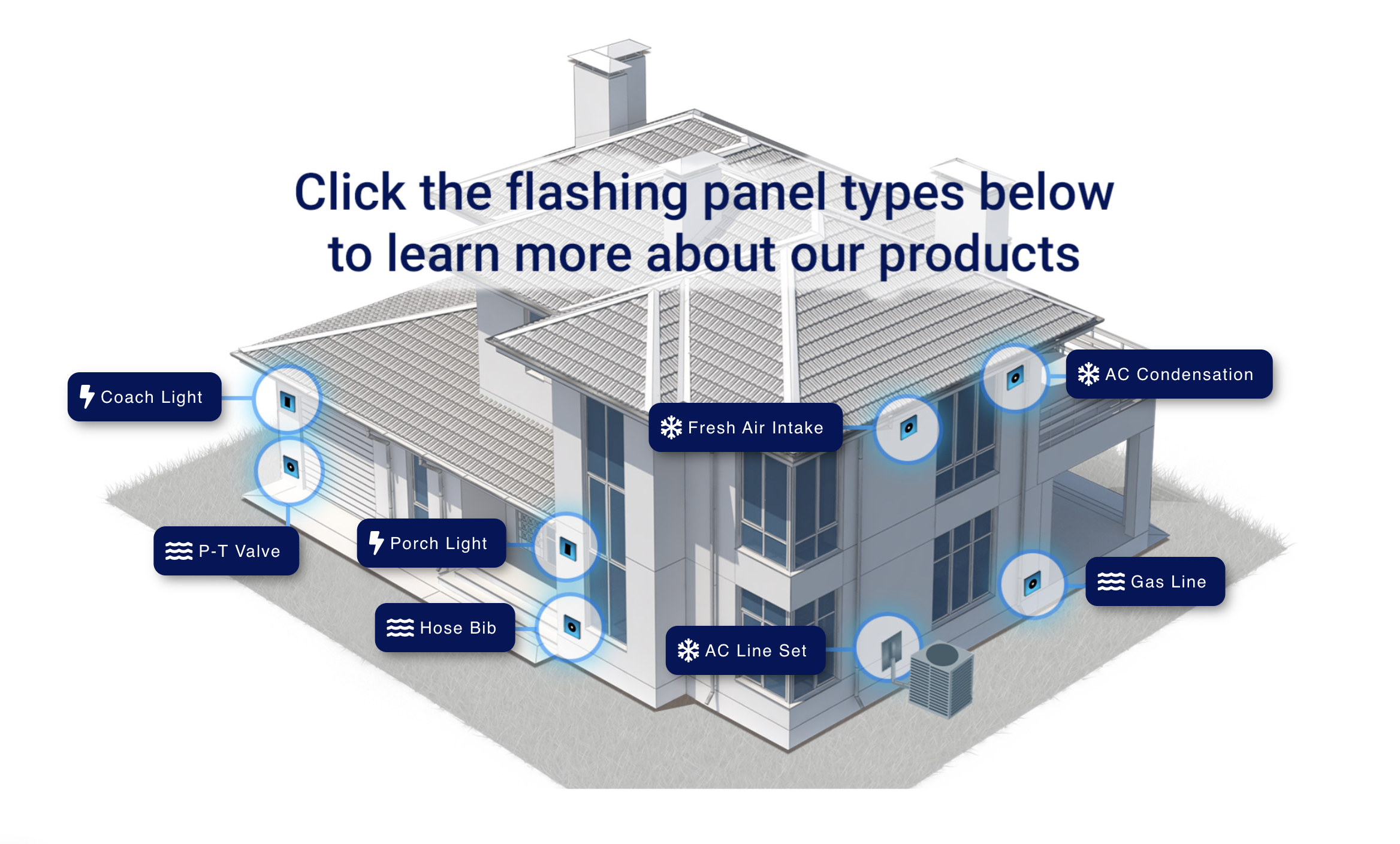 Click the flashing panel types below to learn more about our products

Coach Light

AC Condensation

Fresh Air Intake

P-T Valve

Porch Light

Gas Line

Hose Bib

AC Line Set