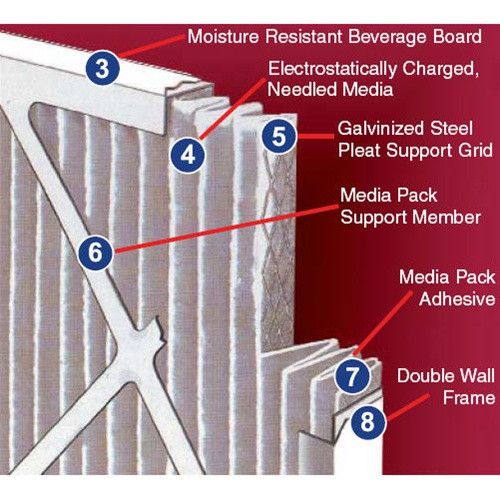 3 Moisture Resistant Beverage Board

4 Electrostatically Charged, Needled Media

5 Galvinized Steel Pleat Support Grid

6 Media Pack Support Member

7 Media Pack Adhesive

8 Double Wall Frame