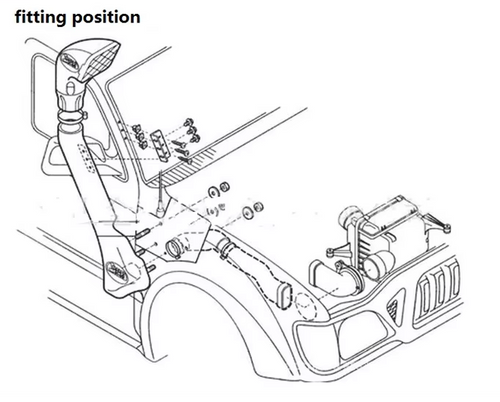 fitting position