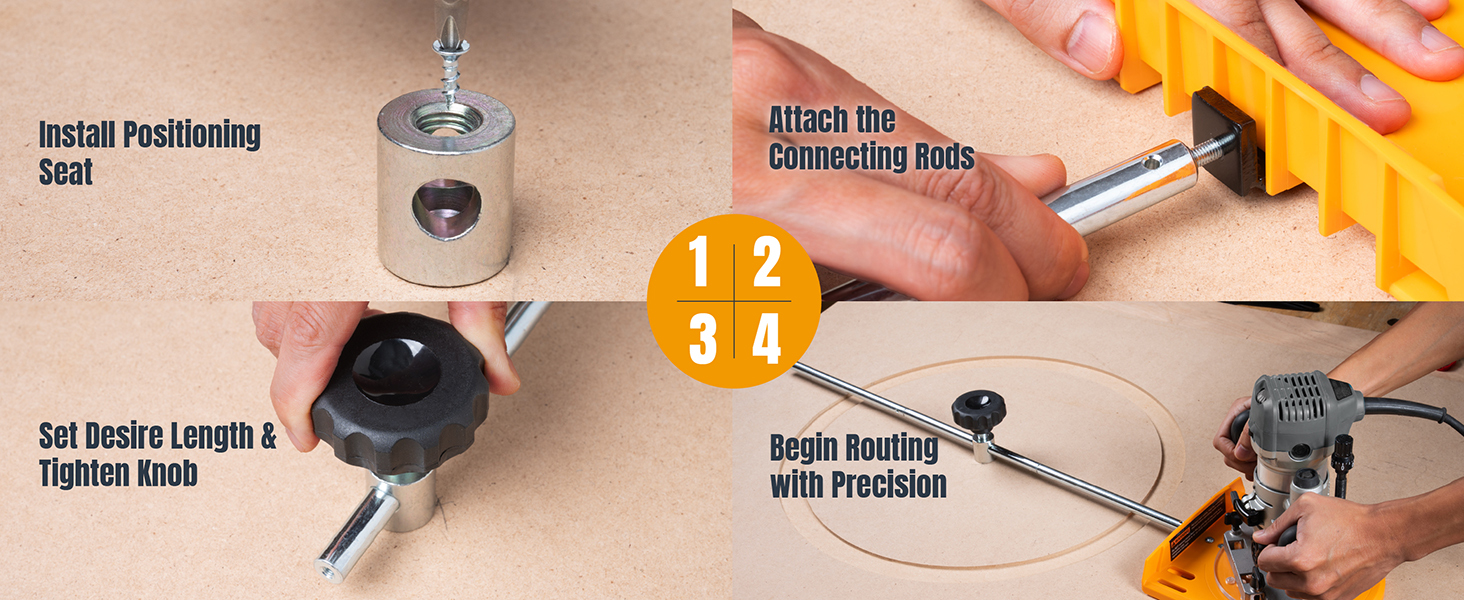 Install Positioning Seat

Attach the Connecting Rods

1 2
3 4

Set Desire Length & Tighten Knob

Begin Routing with Precision