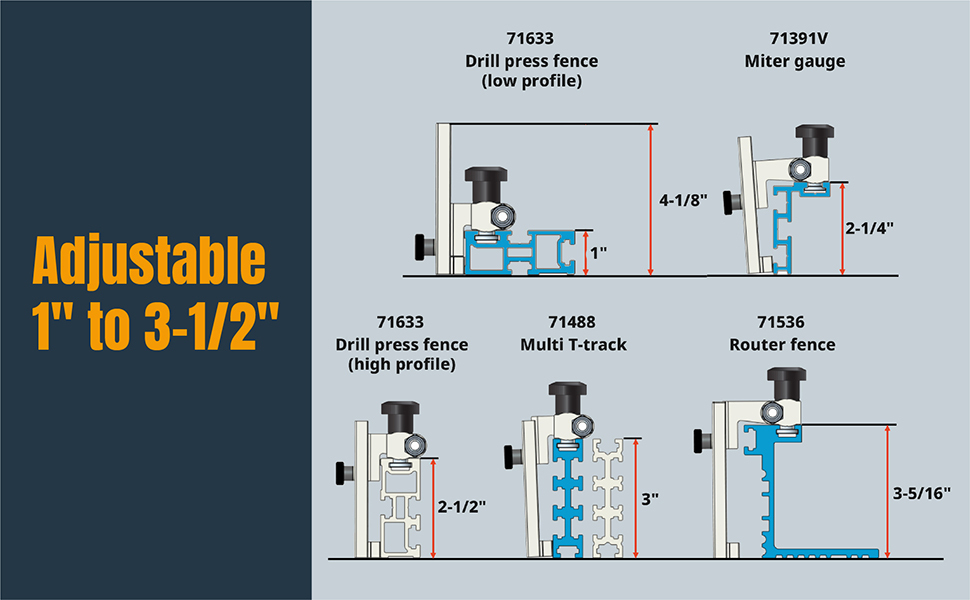 Adjustable
1" to 3-1/2"

71633
Drill press fence
(low profile)

4-1/8"

1"

71391V
Miter gauge

2-1/4"

71633
Drill press fence
(high profile)

2-1/2"

71488
Multi T-track

3"

71536
Router fence

3-5/16"