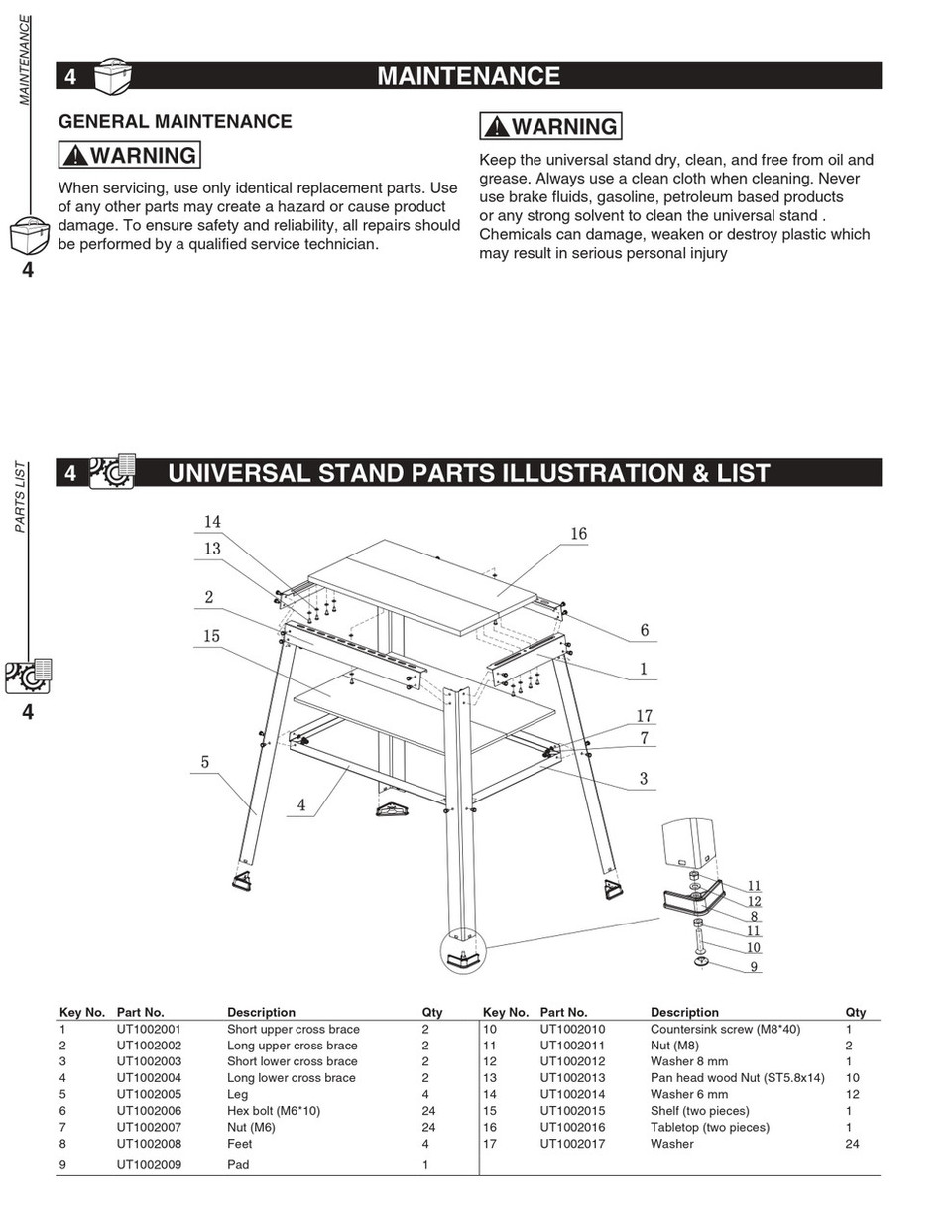 MAINTENANCE

4

4 MAINTENANCE

GENERAL MAINTENANCE

WARNING

When servicing, use only identical replacement parts. Use of any other parts may create a hazard or cause product damage. To ensure safety and reliability, all repairs should be performed by a qualified service technician.

WARNING

Keep the universal stand dry, clean, and free from oil and grease. Always use a clean cloth when cleaning. Never use brake fluids, gasoline, petroleum based products or any strong solvent to clean the universal stand . Chemicals can damage, weaken or destroy plastic which may result in serious personal injury

PARTS LIST

4

4 UNIVERSAL STAND PARTS ILLUSTRATION & LIST

14
13
2
15
5
4
16
6
1
17
7
3
11
12
8
11
10
9

| Key No. | Part No. | Description | Qty |
|---|---|---|---|
| 1 | UT1002001 | Short upper cross brace | 2 |
| 2 | UT1002002 | Long upper cross brace | 2 |
| 3 | UT1002003 | Short lower cross brace | 2 |
| 4 | UT1002004 | Long lower cross brace | 2 |
| 5 | UT1002005 | Leg | 4 |
| 6 | UT1002006 | Hex bolt (M6*10) | 24 |
| 7 | UT1002007 | Nut (M6) | 24 |
| 8 | UT1002008 | Feet | 4 |
| 9 | UT1002009 | Pad | 1 |

| Key No. | Part No. | Description | Qty |
|---|---|---|---|
| 10 | UT1002010 | Countersink screw (M8*40) | 1 |
| 11 | UT1002011 | Nut (M8) | 2 |
| 12 | UT1002012 | Washer 8 mm | 1 |
| 13 | UT1002013 | Pan head wood Nut (ST5.8x14) | 10 |
| 14 | UT1002014 | Washer 6 mm | 12 |
| 15 | UT1002015 | Shelf (two pieces) | 1 |
| 16 | UT1002016 | Tabletop (two pieces) | 1 |
| 17 | UT1002017 | Washer | 24 |