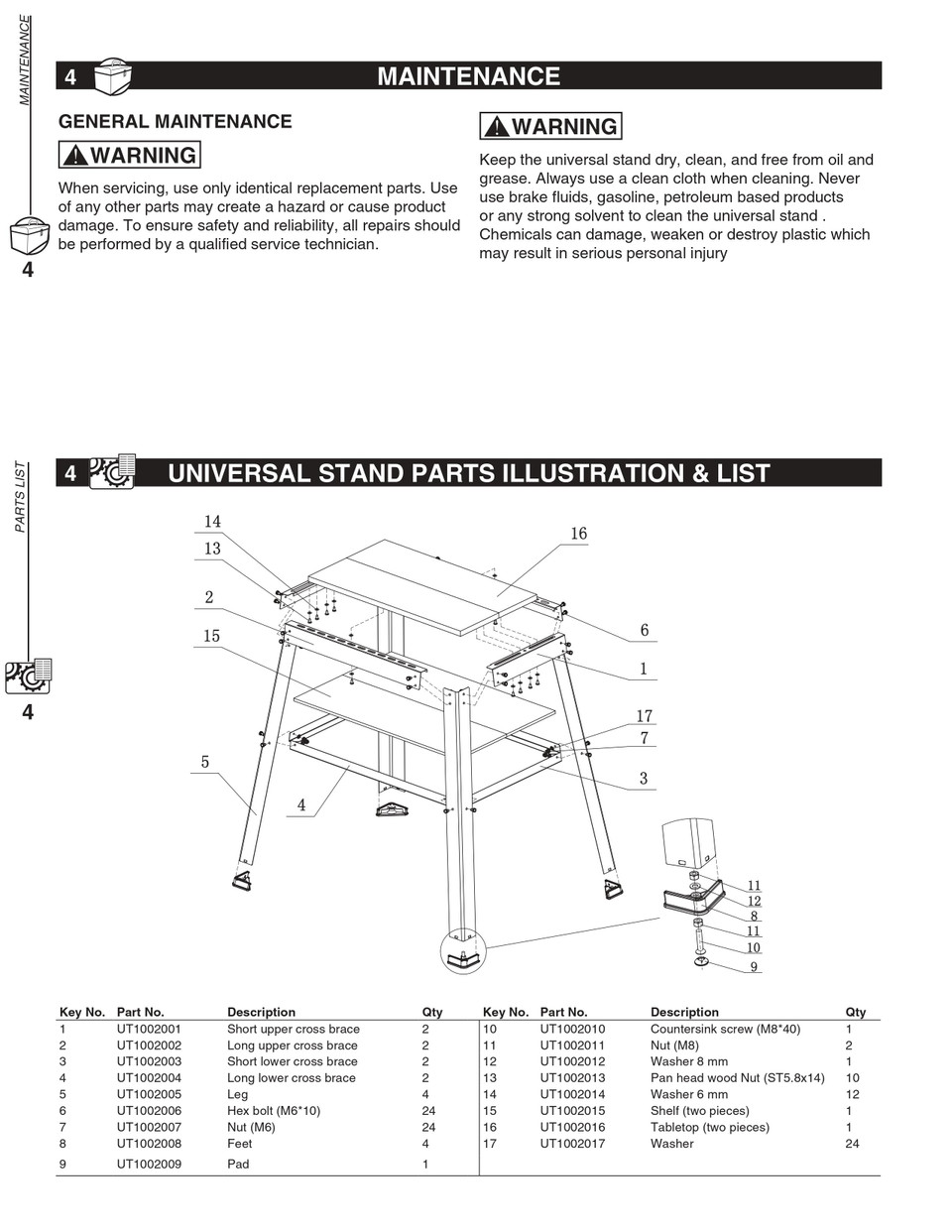 MAINTENANCE

4

4 MAINTENANCE

GENERAL MAINTENANCE

WARNING

When servicing, use only identical replacement parts. Use of any other parts may create a hazard or cause product damage. To ensure safety and reliability, all repairs should be performed by a qualified service technician.

WARNING

Keep the universal stand dry, clean, and free from oil and grease. Always use a clean cloth when cleaning. Never use brake fluids, gasoline, petroleum based products or any strong solvent to clean the universal stand . Chemicals can damage, weaken or destroy plastic which may result in serious personal injury

PARTS LIST

4

4 UNIVERSAL STAND PARTS ILLUSTRATION & LIST

14
13
2
15
5
4
16
6
1
17
7
3
11
12
8
11
10
9

| Key No. | Part No. | Description | Qty |
|---|---|---|---|
| 1 | UT1002001 | Short upper cross brace | 2 |
| 2 | UT1002002 | Long upper cross brace | 2 |
| 3 | UT1002003 | Short lower cross brace | 2 |
| 4 | UT1002004 | Long lower cross brace | 2 |
| 5 | UT1002005 | Leg | 4 |
| 6 | UT1002006 | Hex bolt (M6*10) | 24 |
| 7 | UT1002007 | Nut (M6) | 24 |
| 8 | UT1002008 | Feet | 4 |
| 9 | UT1002009 | Pad | 1 |

| Key No. | Part No. | Description | Qty |
|---|---|---|---|
| 10 | UT1002010 | Countersink screw (M8*40) | 1 |
| 11 | UT1002011 | Nut (M8) | 2 |
| 12 | UT1002012 | Washer 8 mm | 1 |
| 13 | UT1002013 | Pan head wood Nut (ST5.8x14) | 10 |
| 14 | UT1002014 | Washer 6 mm | 12 |
| 15 | UT1002015 | Shelf (two pieces) | 1 |
| 16 | UT1002016 | Tabletop (two pieces) | 1 |
| 17 | UT1002017 | Washer | 24 |